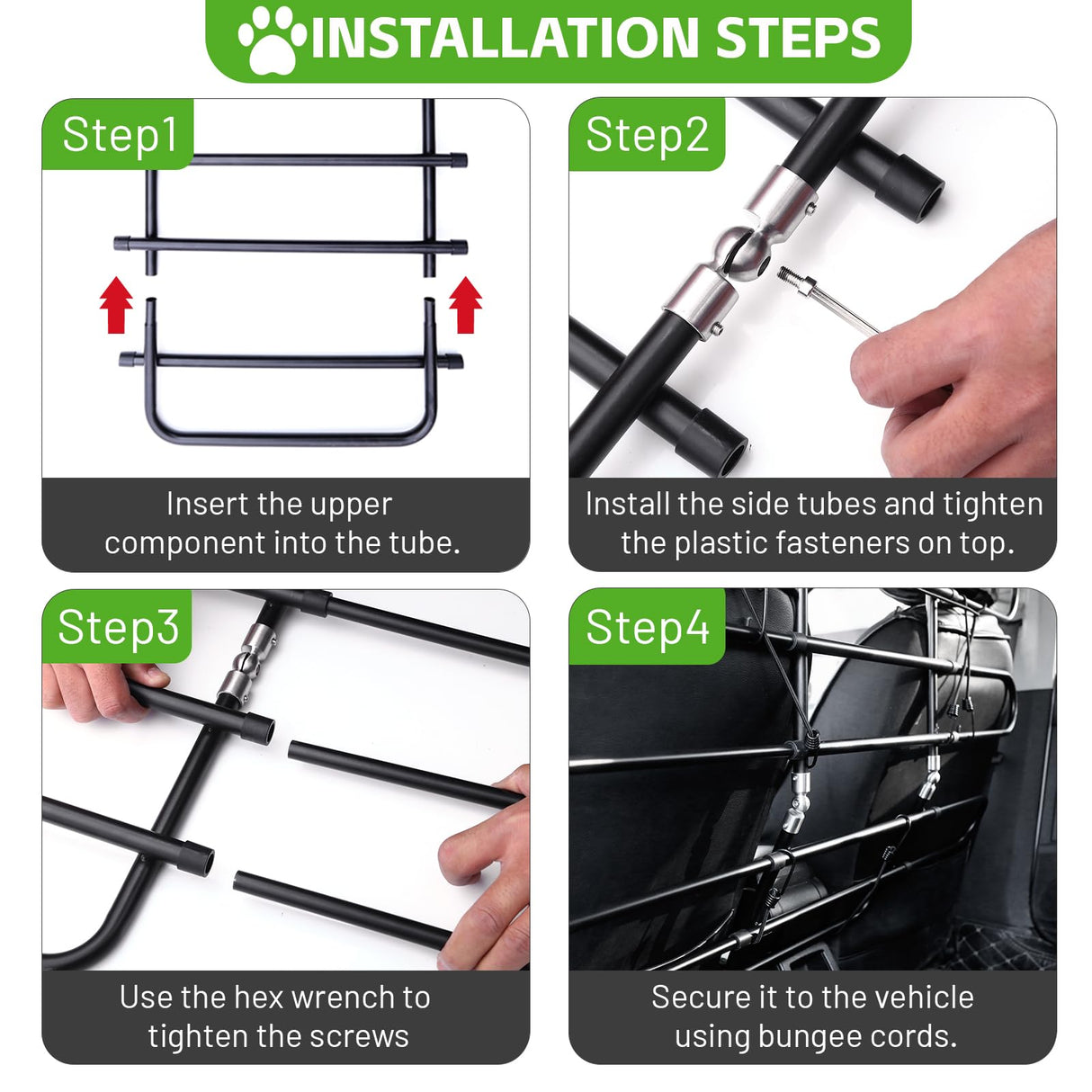 INSTALLATION STEPS

Step1

Insert the upper component into the tube.

Step2

Install the side tubes and tighten the plastic fasteners on top.

Step3

Use the hex wrench to tighten the screws

Step4

Secure it to the vehicle using bungee cords.