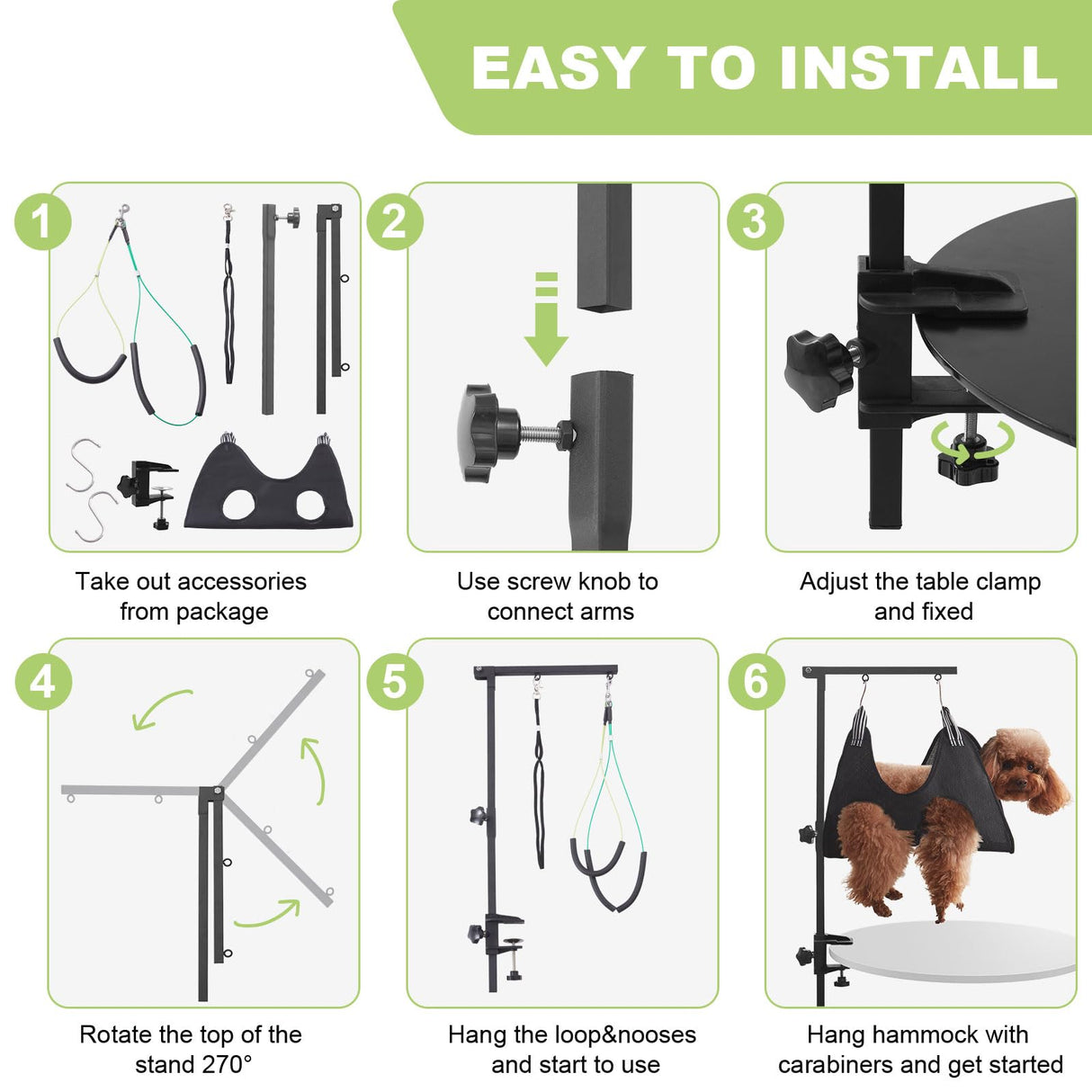 EASY TO INSTALL

1

Take out accessories from package

2

Use screw knob to connect arms

3

Adjust the table clamp and fixed

4

Rotate the top of the stand 270°

5

Hang the loop&nooses and start to use

6

Hang hammock with carabiners and get started