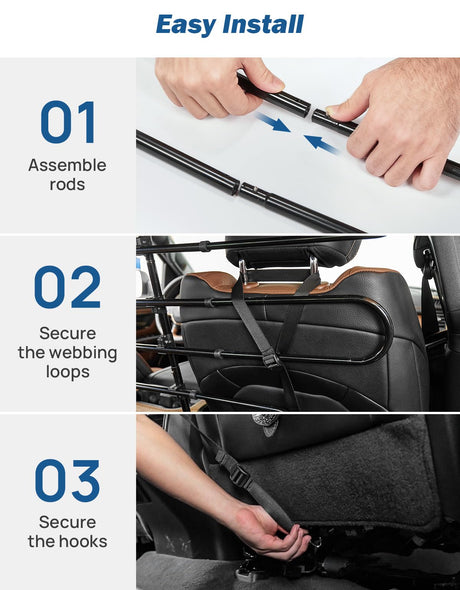 Easy Install

01
Assemble rods

02
Secure the webbing loops

03
Secure the hooks