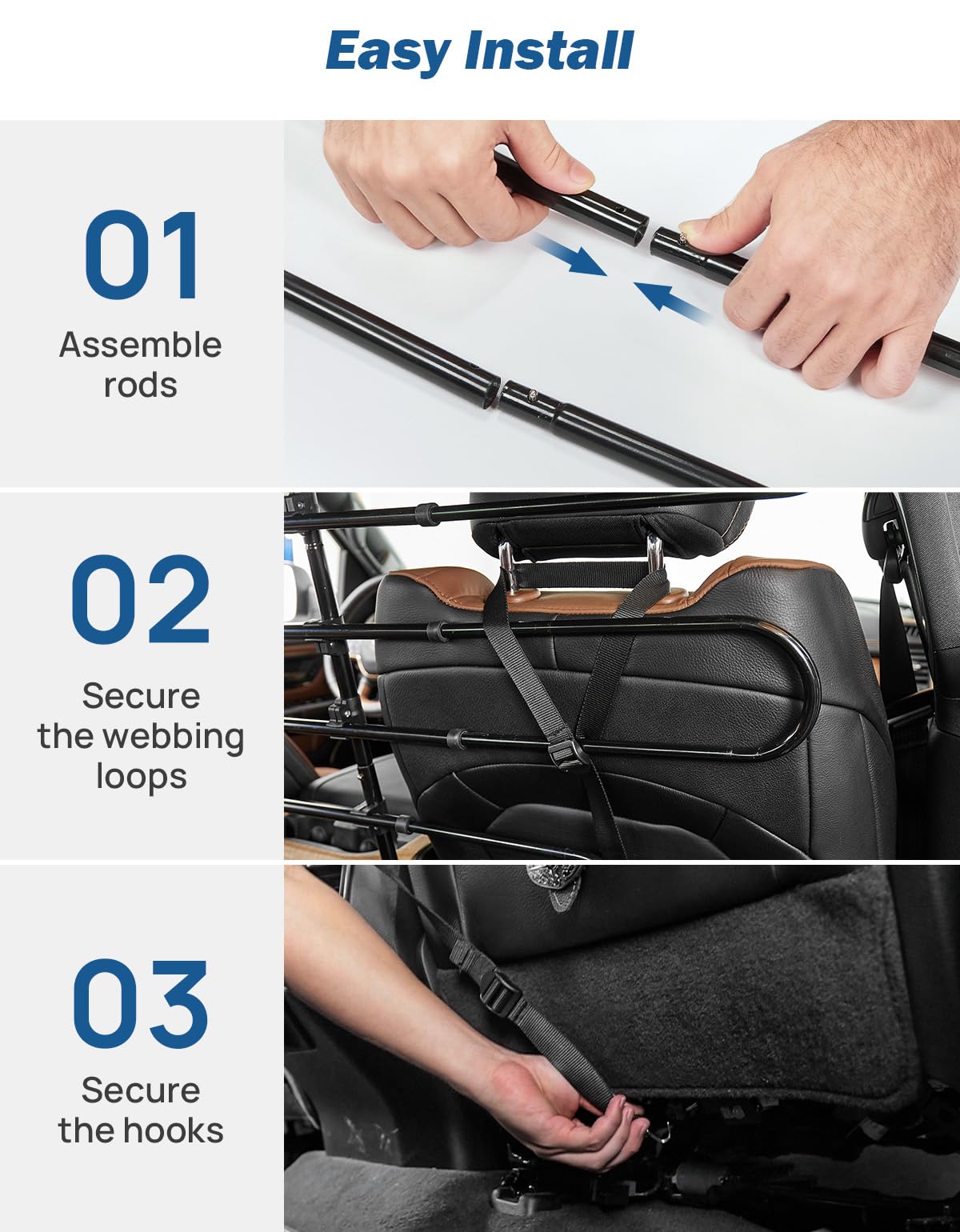 Easy Install

01

Assemble rods

02

Secure the webbing loops

03

Secure the hooks