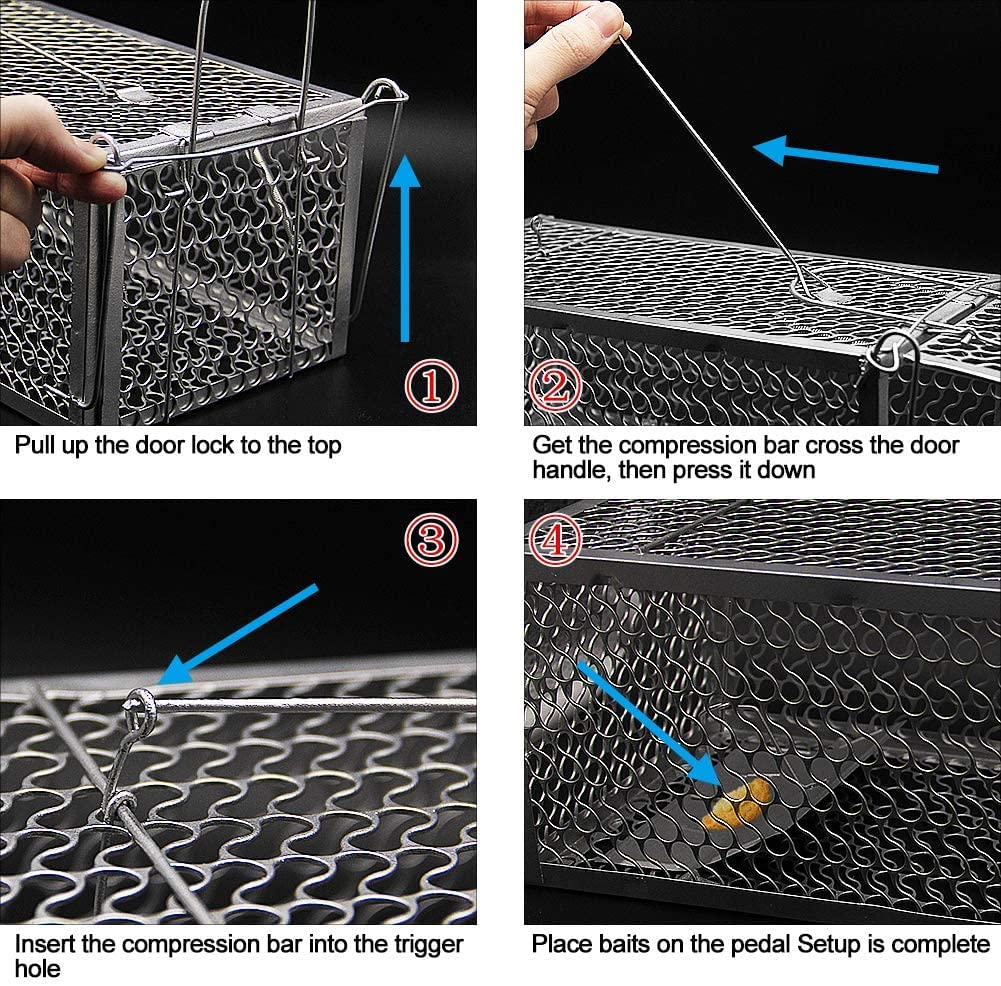 ①

Pull up the door lock to the top

②

Get the compression bar cross the door handle, then press it down

③

Insert the compression bar into the trigger hole

④

Place baits on the pedal Setup is complete