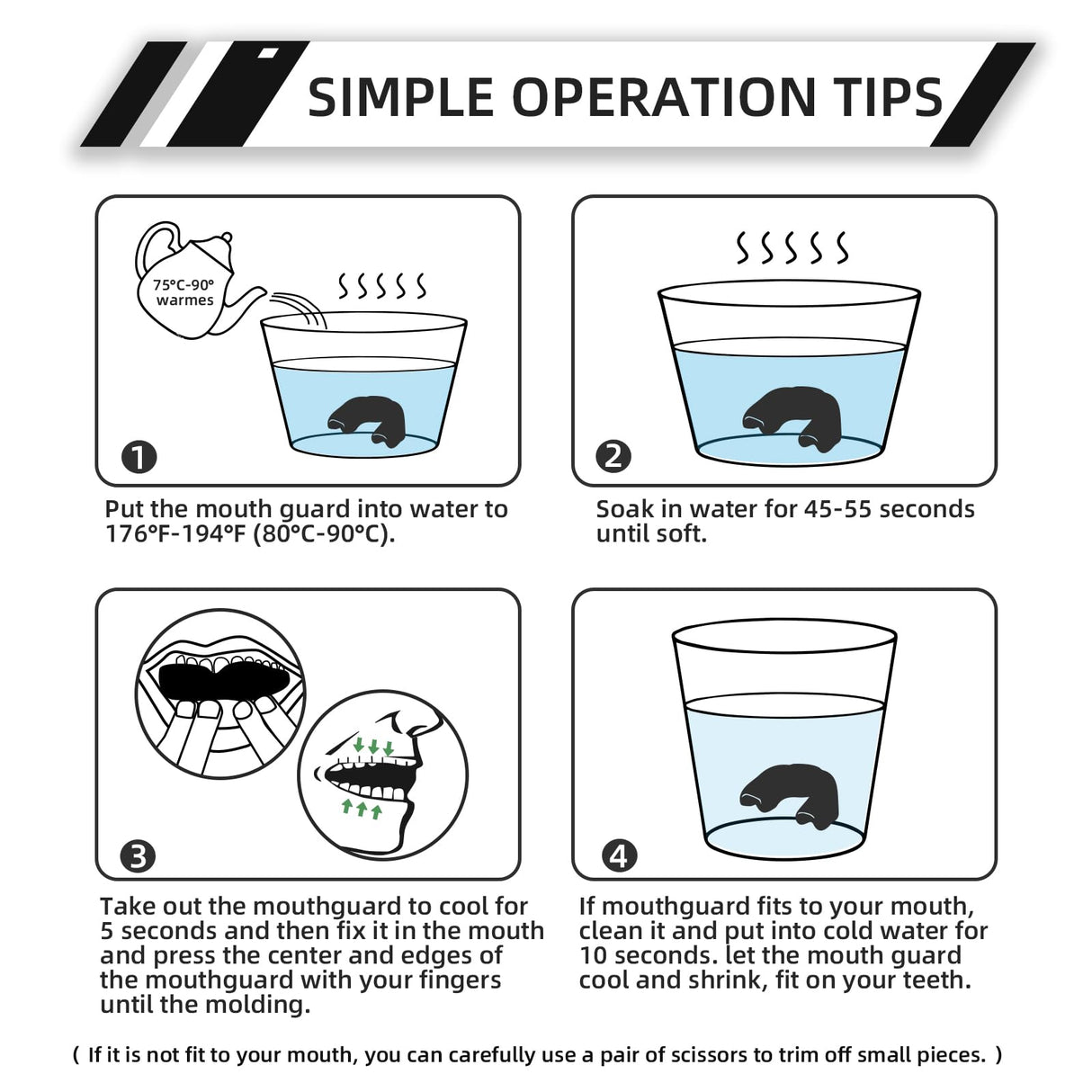 SIMPLE OPERATION TIPS

75°C-90° warmes

1

Put the mouth guard into water to 176°F-194°F (80°C-90°C).

2

Soak in water for 45-55 seconds until soft.

3

Take out the mouthguard to cool for 5 seconds and then fix it in the mouth and press the center and edges of the mouthguard with your fingers until the molding.

4

If mouthguard fits to your mouth, clean it and put into cold water for 10 seconds. let the mouth guard cool and shrink, fit on your teeth.

( If it is not fit to your mouth, you can carefully use a pair of scissors to trim off small pieces. )