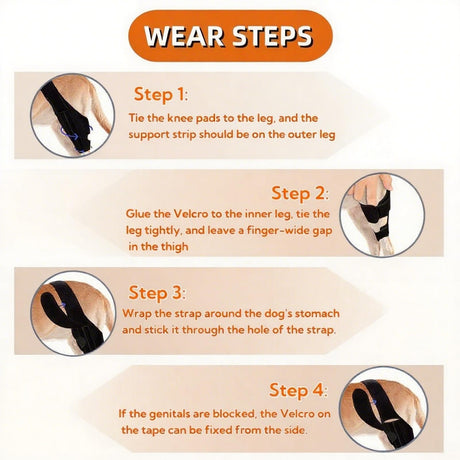 WEAR STEPS

Step 1:
Tie the knee pads to the leg, and the support strip should be on the outer leg

Step 2:
Glue the Velcro to the inner leg, tie the leg tightly, and leave a finger-wide gap in the thigh

Step 3:
Wrap the strap around the dog's stomach and stick it through the hole of the strap.

Step 4:
If the genitals are blocked, the Velcro on the tape can be fixed from the side.