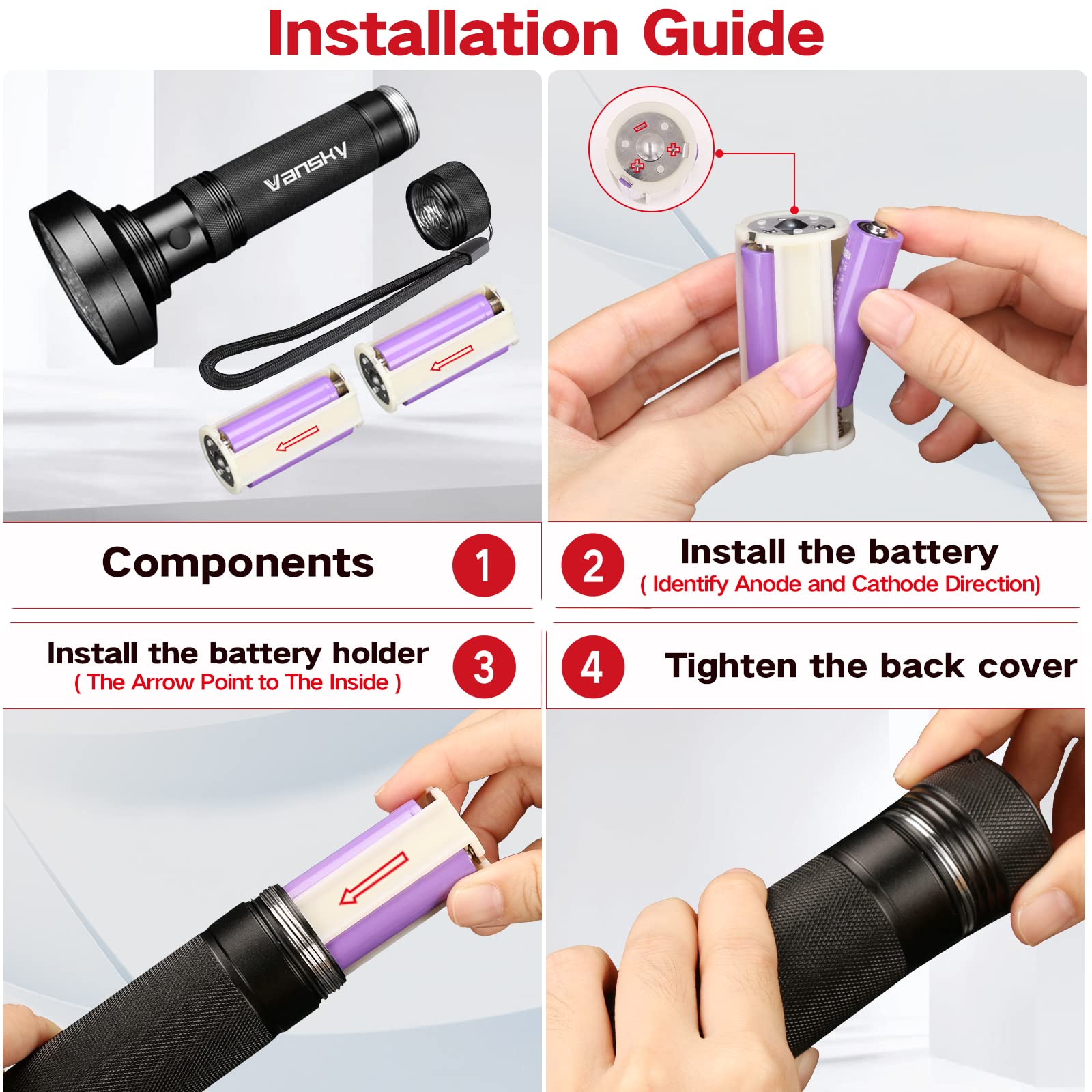 Installation Guide

Vansky

Components 1

2 Install the battery
( Identify Anode and Cathode Direction)

Install the battery holder
( The Arrow Point to The Inside )
3

4 Tighten the back cover