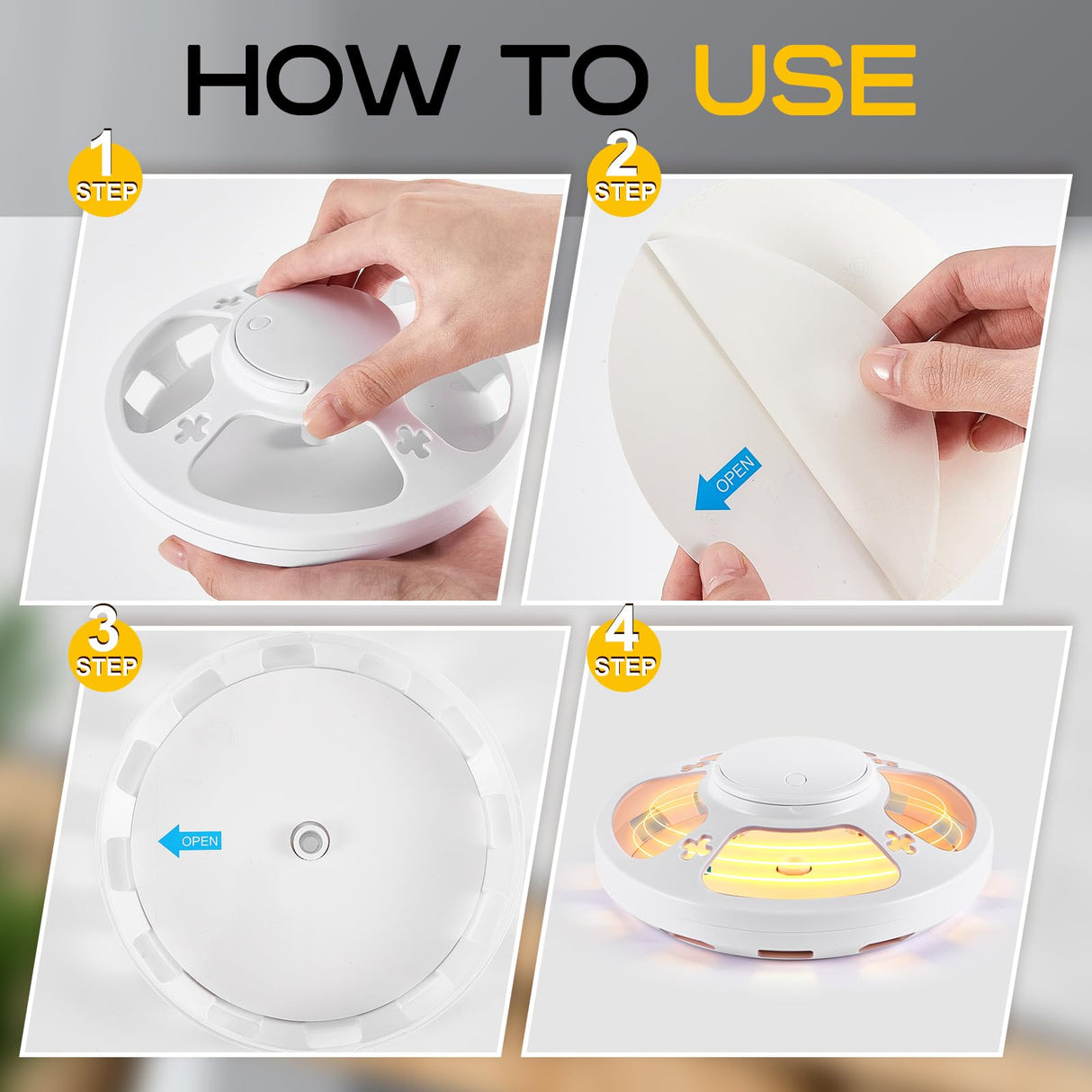 HOW TO USE

1 STEP

2 STEP

OPEN

3 STEP

OPEN

4 STEP