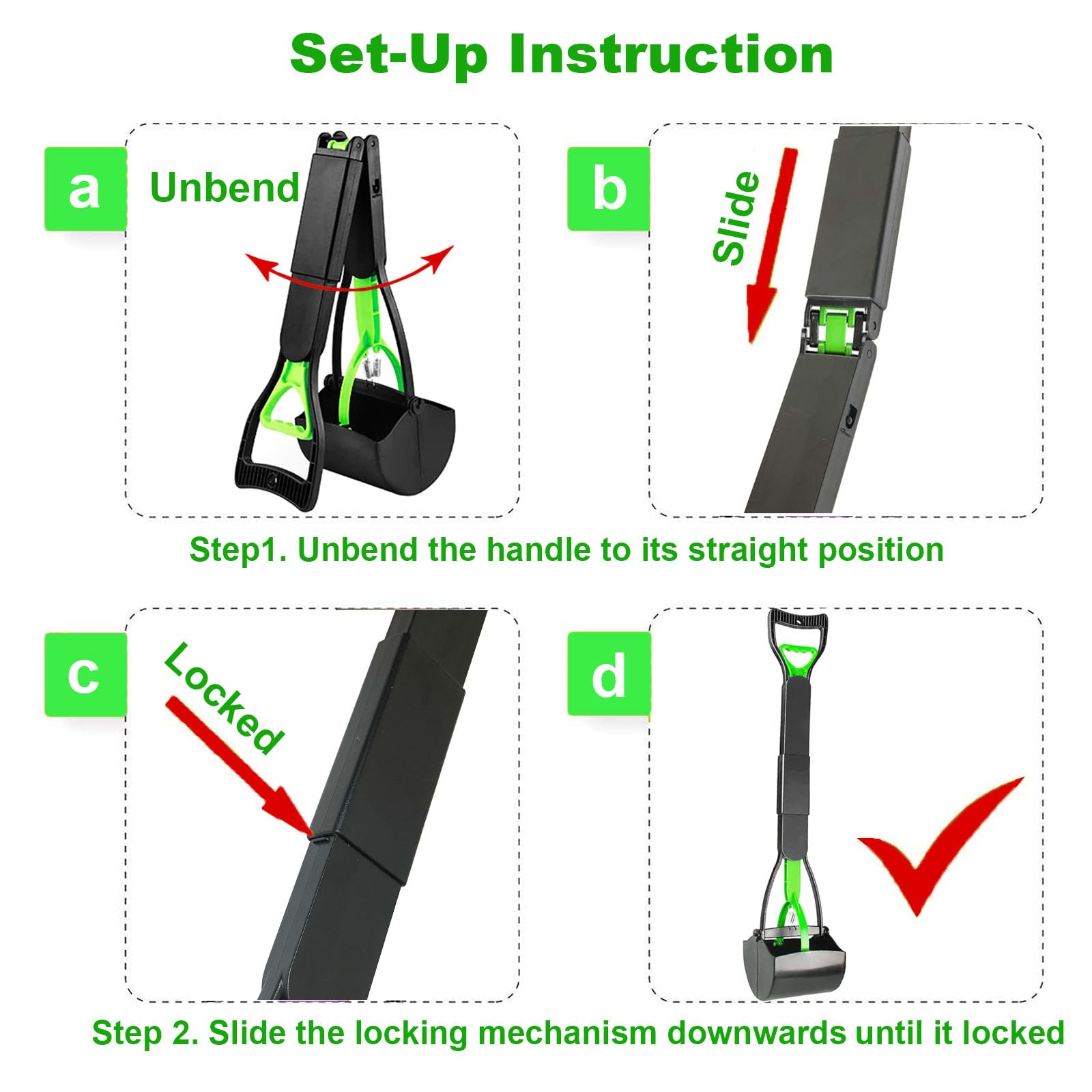 Set-Up Instruction

a

Unbend

b

Slide

Step1. Unbend the handle to its straight position

c

Locked

d

Step 2. Slide the locking mechanism downwards until it locked