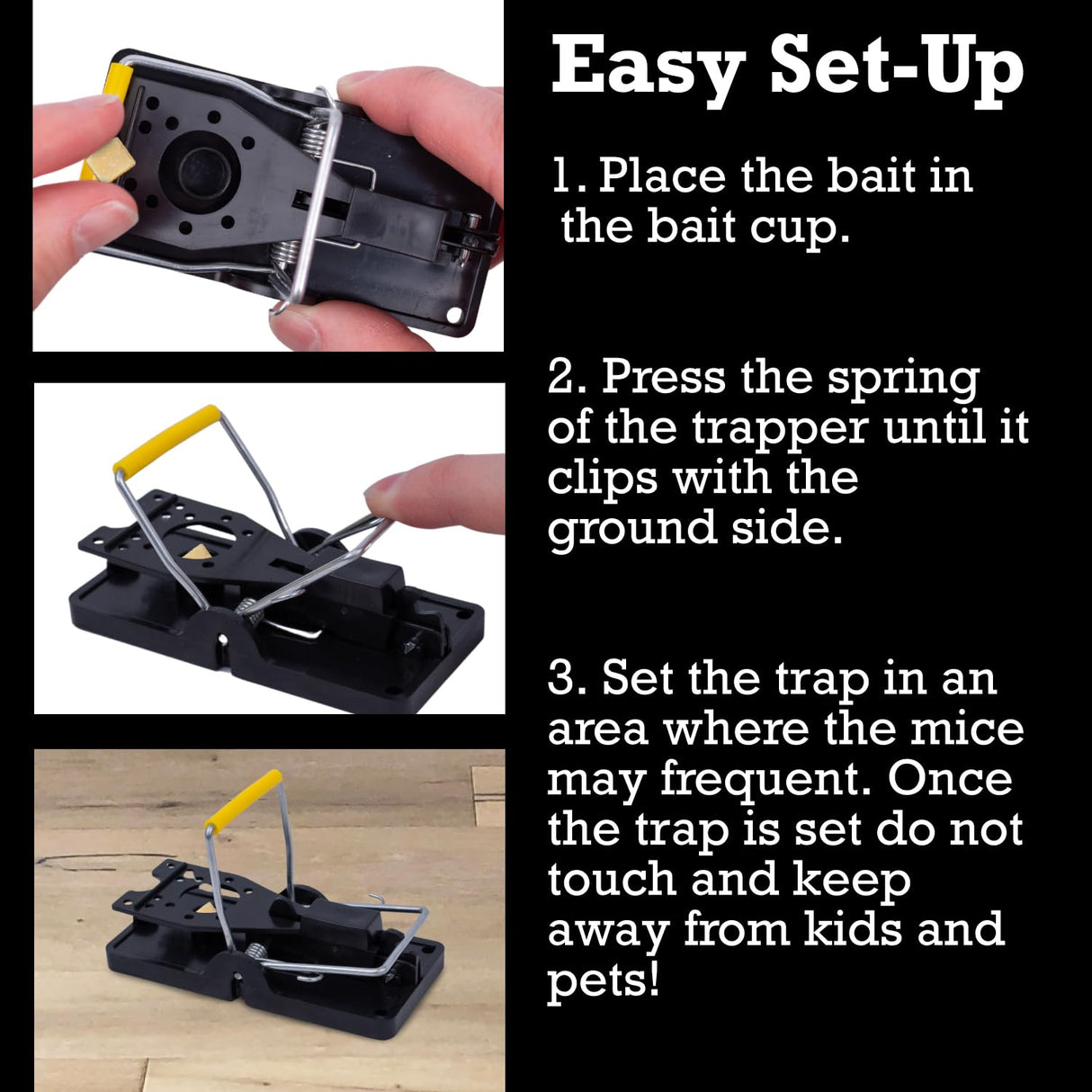 Easy Set-Up

1. Place the bait in the bait cup.

2. Press the spring of the trapper until it clips with the ground side.

3. Set the trap in an area where the mice may frequent. Once the trap is set do not touch and keep away from kids and pets!