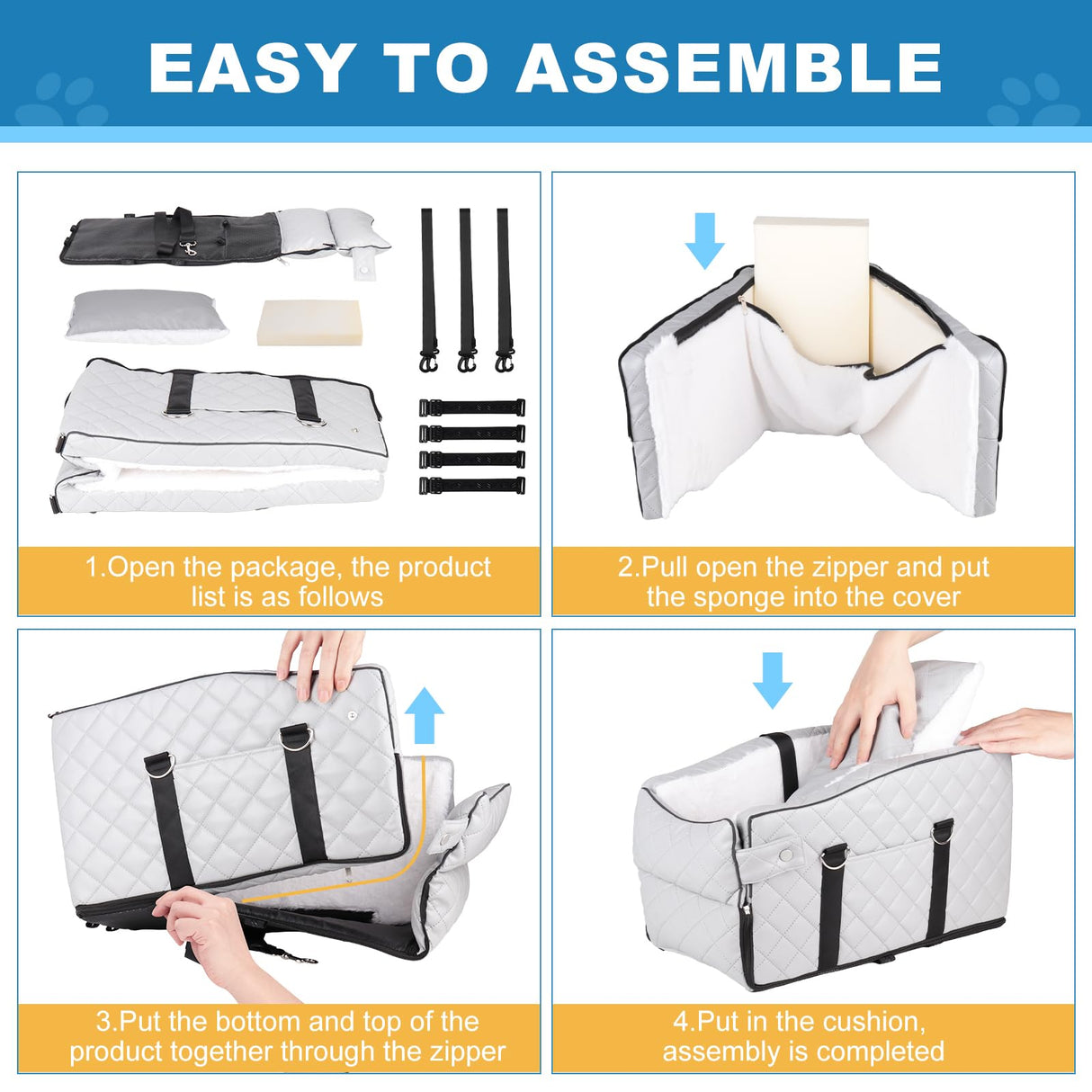 EASY TO ASSEMBLE

1.Open the package, the product list is as follows

2.Pull open the zipper and put the sponge into the cover

3.Put the bottom and top of the product together through the zipper

4.Put in the cushion, assembly is completed