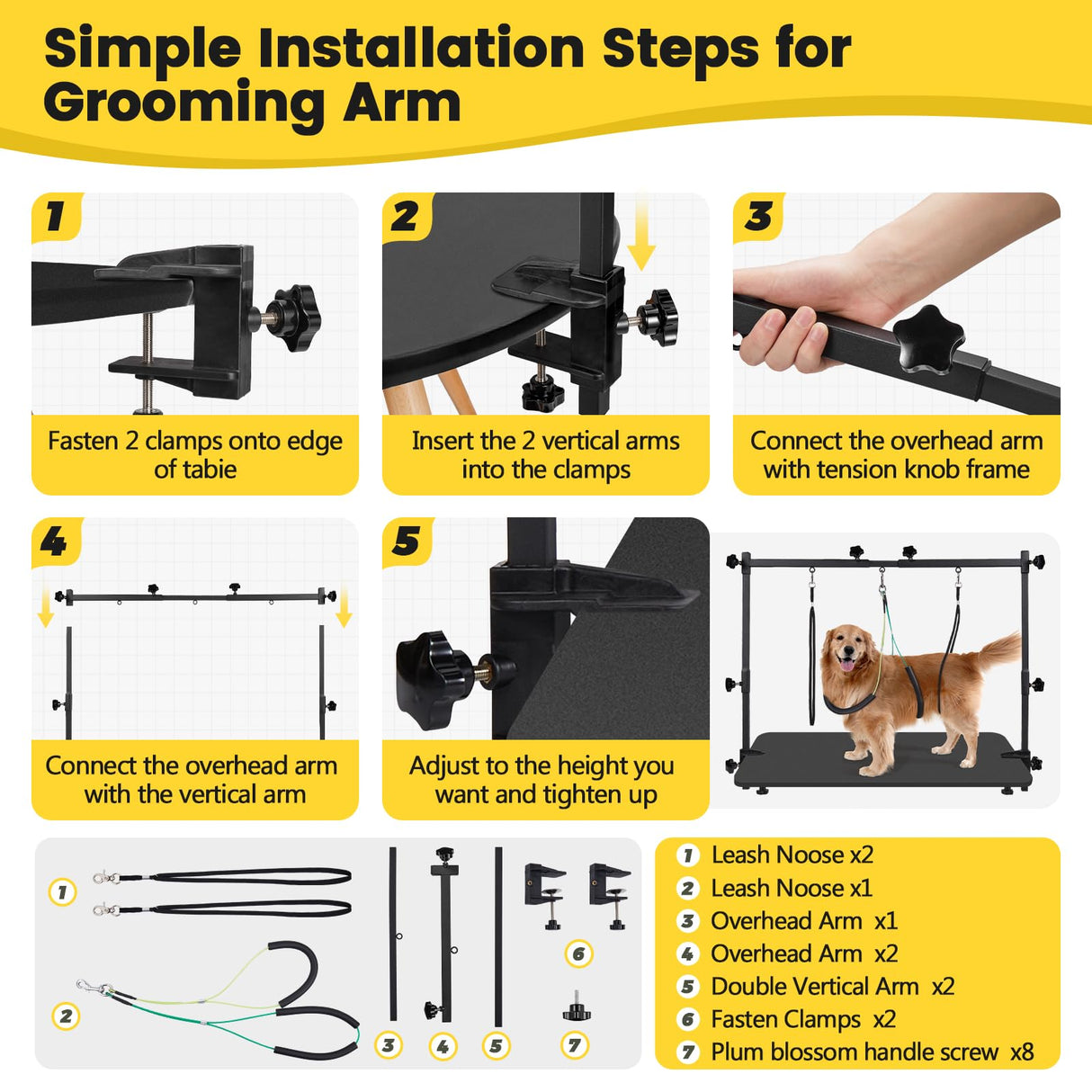 Simple Installation Steps for Grooming Arm

1
Fasten 2 clamps onto edge of tabie

2
Insert the 2 vertical arms into the clamps

3
Connect the overhead arm with tension knob frame

4
Connect the overhead arm with the vertical arm

5
Adjust to the height you want and tighten up

1
2
3
4
5
6
7

1 Leash Noose x2
2 Leash Noose x1
3 Overhead Arm x1
4 Overhead Arm x2
5 Double Vertical Arm x2
6 Fasten Clamps x2
7 Plum blossom handle screw x8