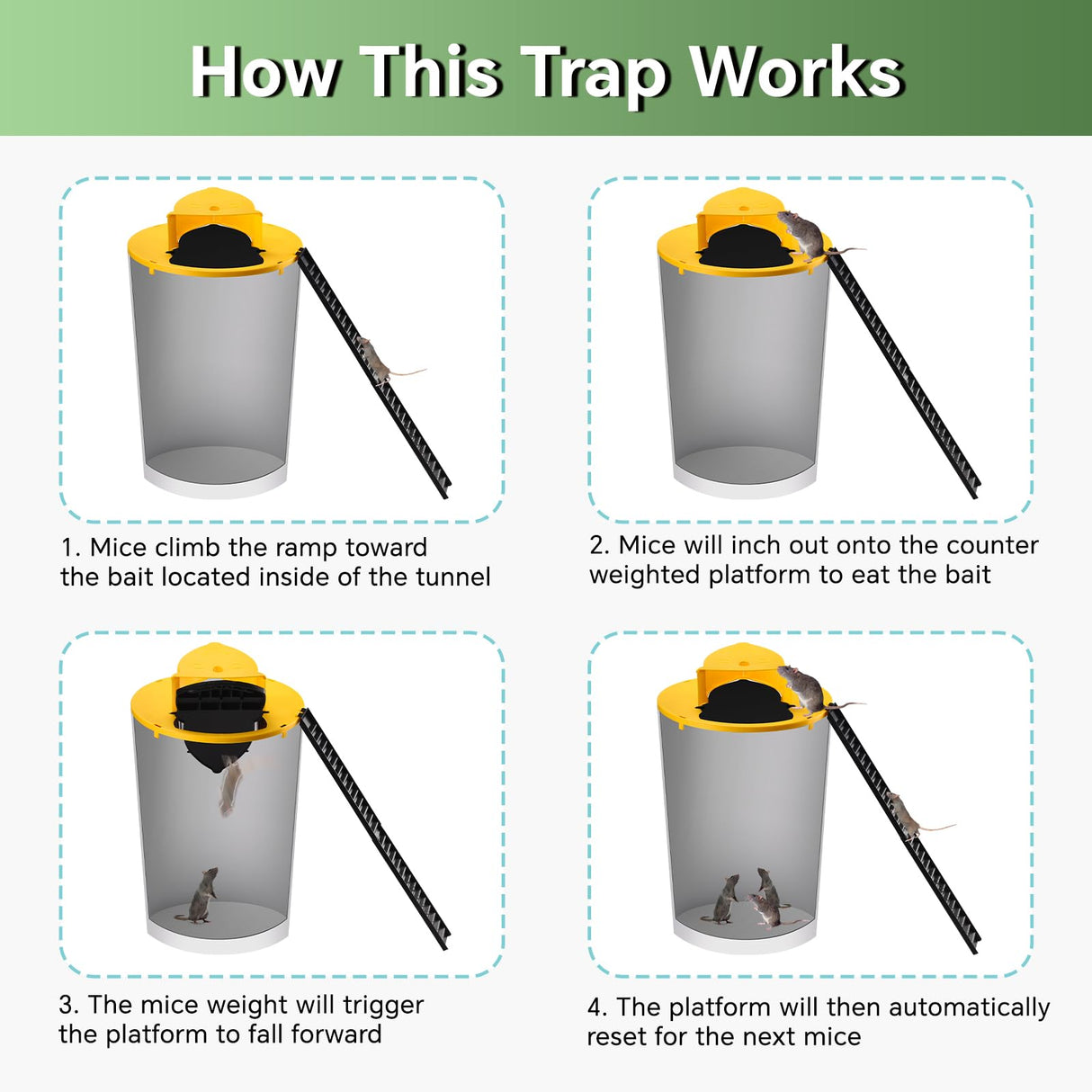 How This Trap Works

1. Mice climb the ramp toward the bait located inside of the tunnel

2. Mice will inch out onto the counter weighted platform to eat the bait

3. The mice weight will trigger the platform to fall forward

4. The platform will then automatically reset for the next mice