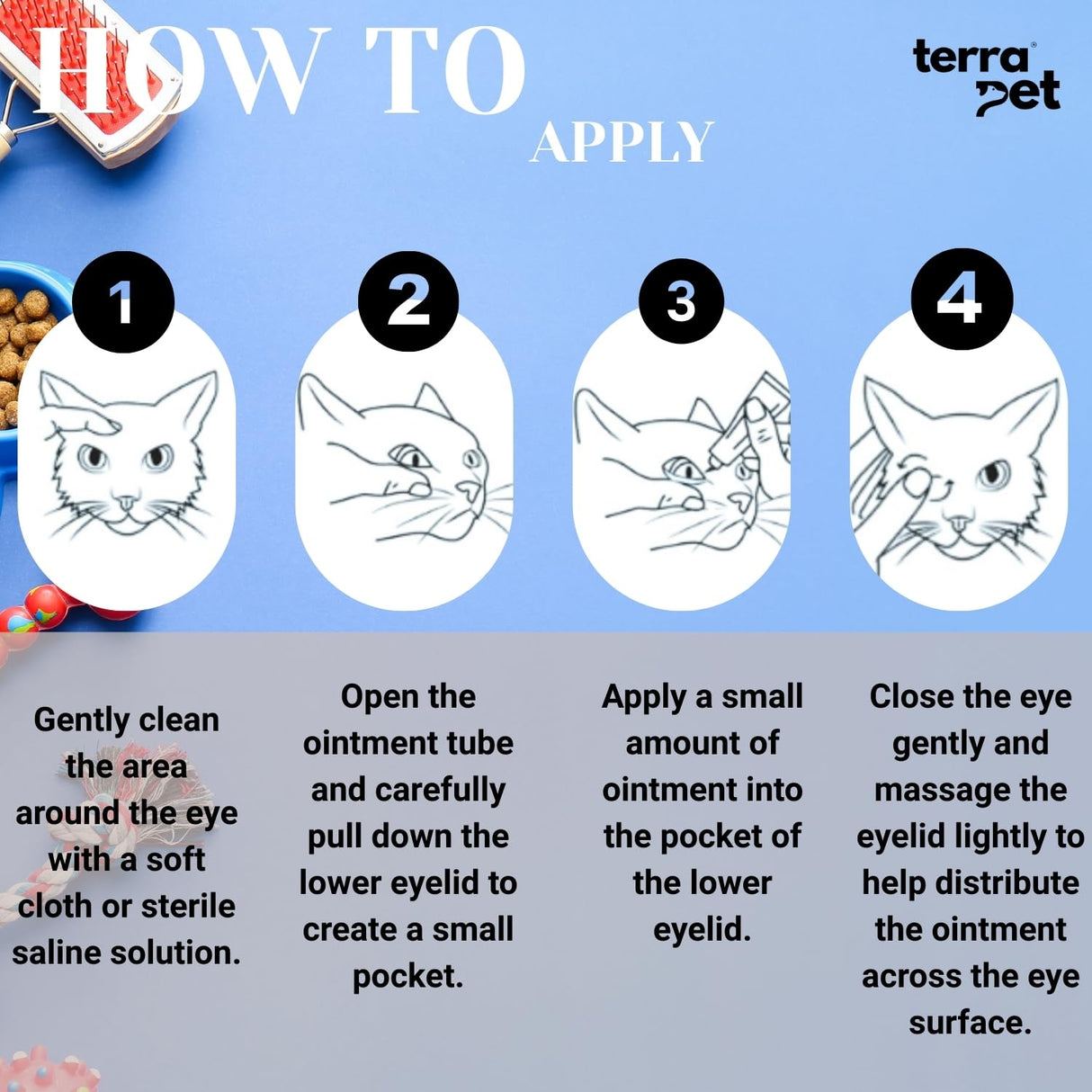 HOW TO
APPLY

terra pet

1

2

3

4

Gently clean the area around the eye with a soft cloth or sterile saline solution.

Open the ointment tube and carefully pull down the lower eyelid to create a small pocket.

Apply a small amount of ointment into the pocket of the lower eyelid.

Close the eye gently and massage the eyelid lightly to help distribute the ointment across the eye surface.