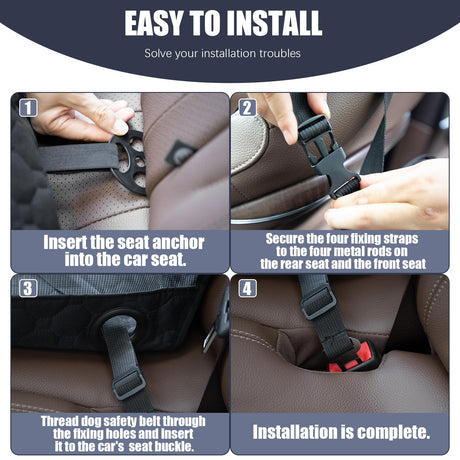 EASY TO INSTALL

Solve your installation troubles

1

Insert the seat anchor into the car seat.

2

Secure the four fixing straps to the four metal rods on the rear seat and the front seat

3

Thread dog safety belt through the fixing holes and insert it to the car's seat buckle.

4

Installation is complete.