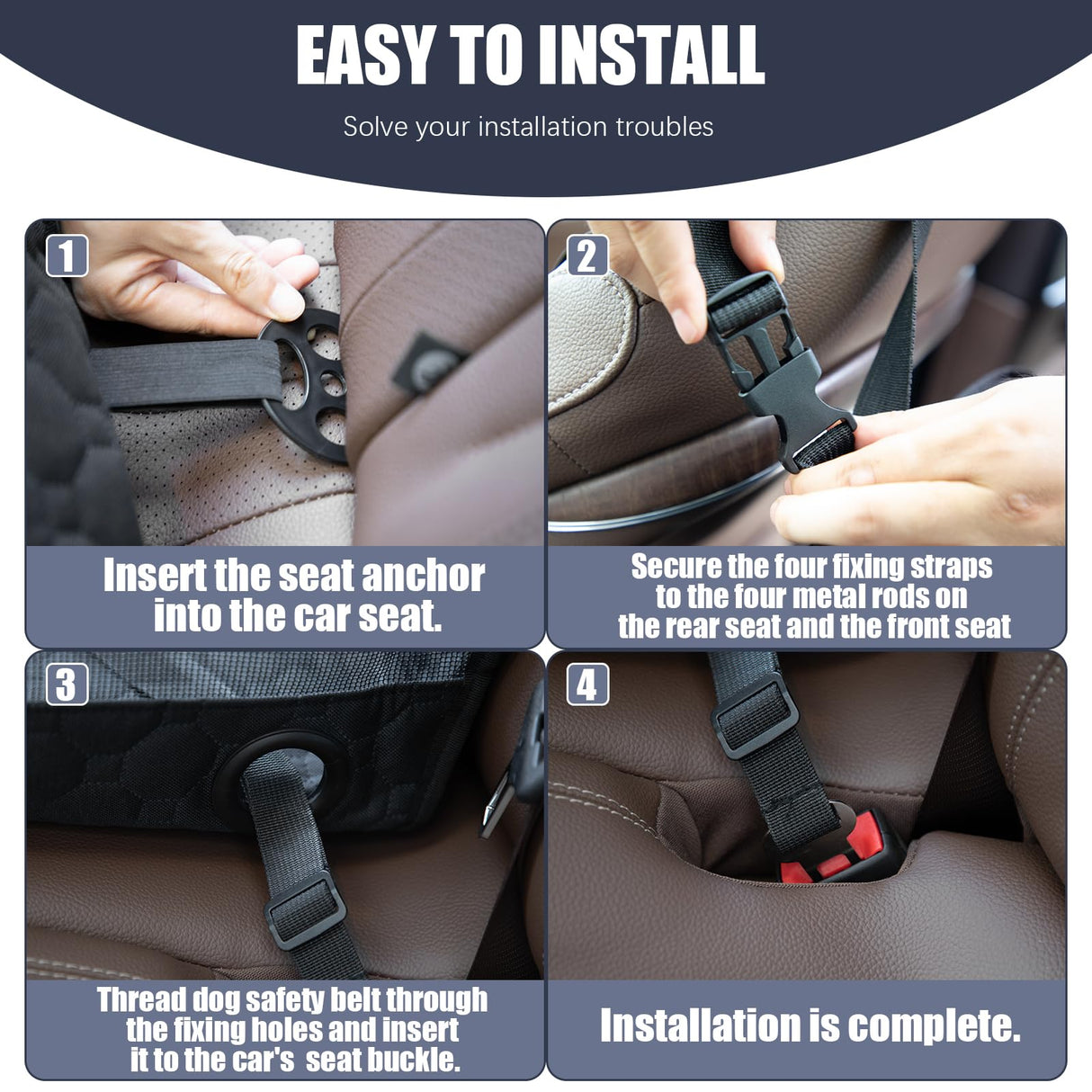 EASY TO INSTALL

Solve your installation troubles

1

Insert the seat anchor into the car seat.

2

Secure the four fixing straps to the four metal rods on the rear seat and the front seat

3

Thread dog safety belt through the fixing holes and insert it to the car's seat buckle.

4

Installation is complete.