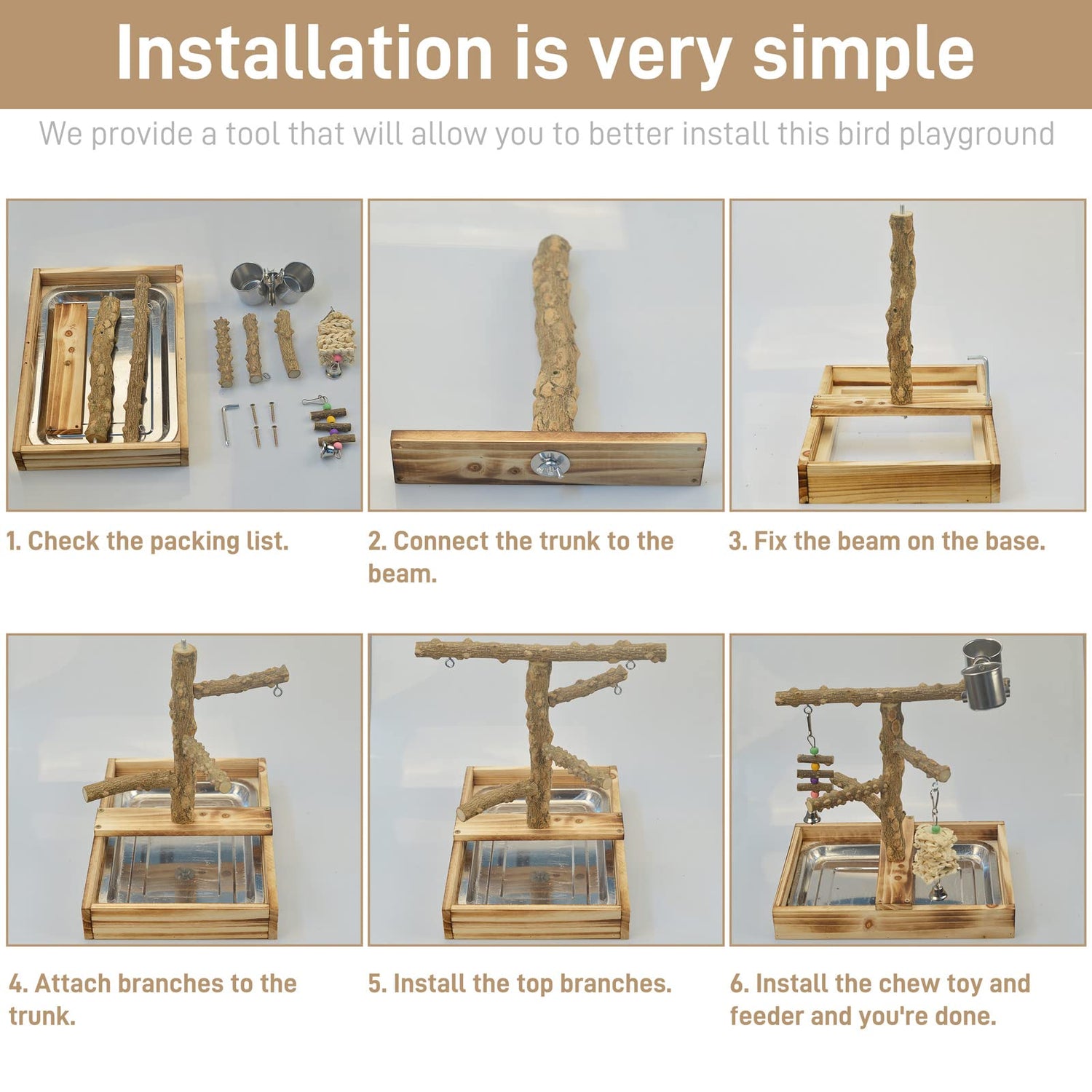 Installation is very simple

We provide a tool that will allow you to better install this bird playground

1. Check the packing list.

2. Connect the trunk to the beam.

3. Fix the beam on the base.

4. Attach branches to the trunk.

5. Install the top branches.

6. Install the chew toy and feeder and you're done.