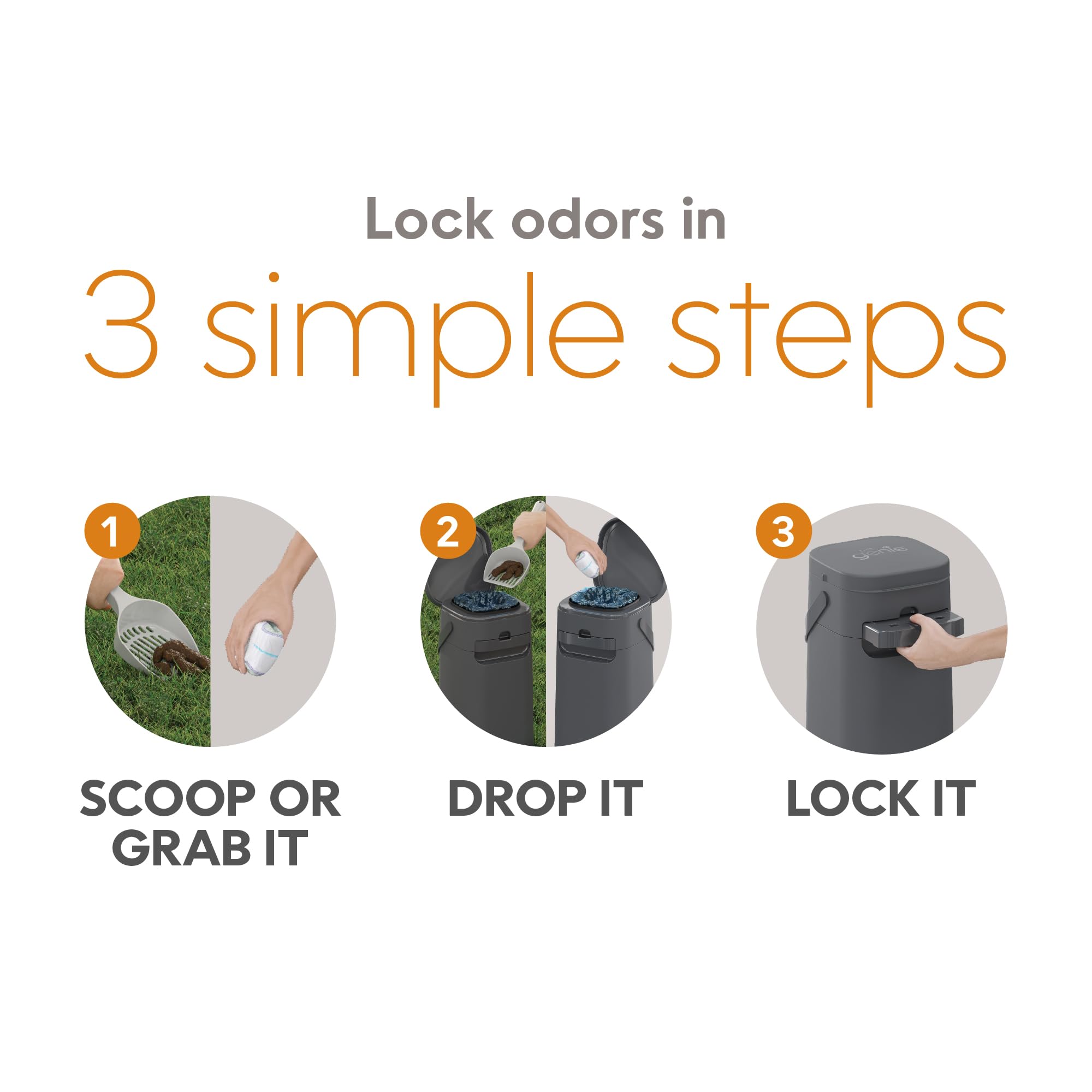 Lock odors in

3 simple steps

1

SCOOP OR GRAB IT

2

DROP IT

3

genie

LOCK IT