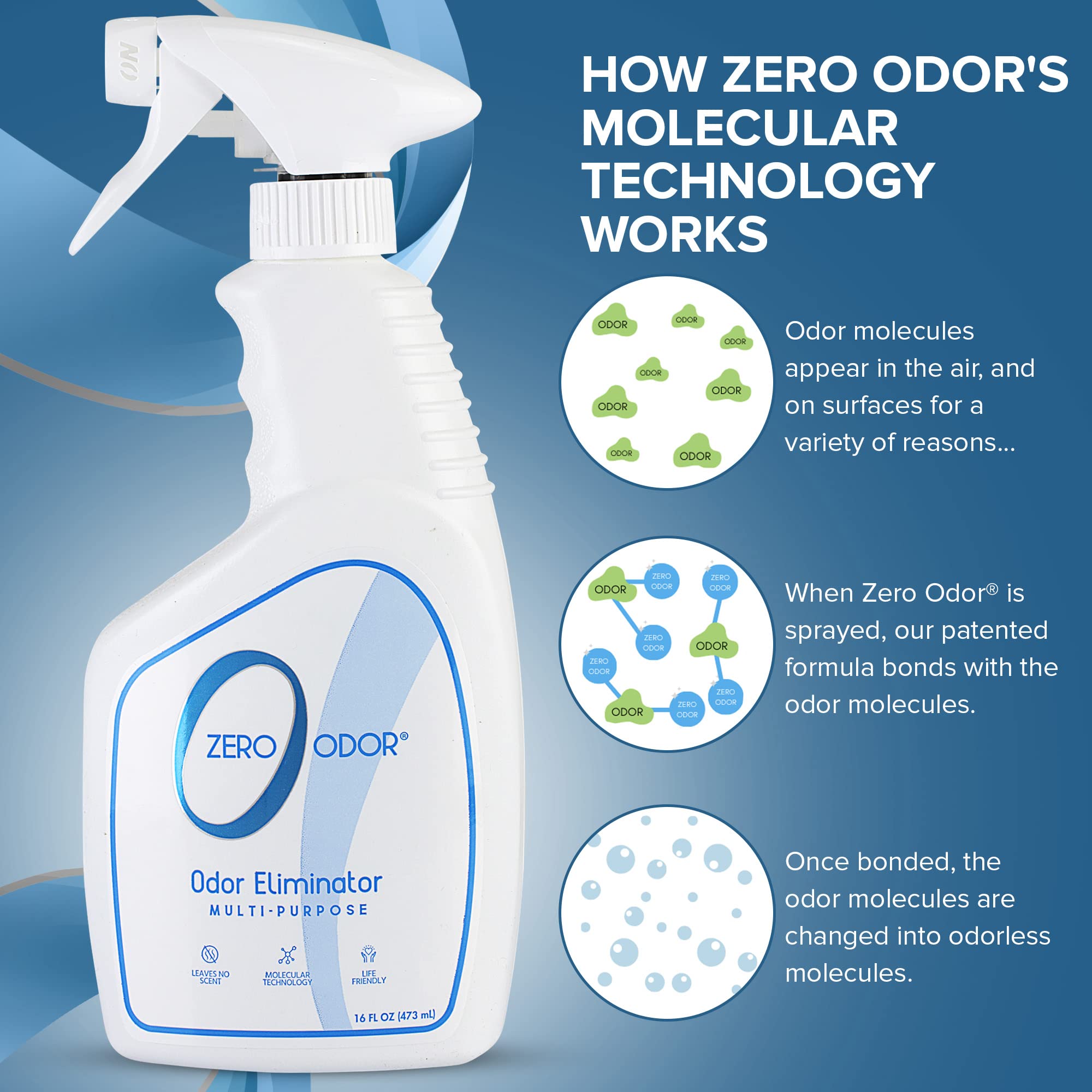 ON

ZERO ODOR®

Odor Eliminator
MULTI-PURPOSE

LEAVES NO SCENT
MOLECULAR TECHNOLOGY
LIFE FRIENDLY

16 FL OZ (473 mL)

HOW ZERO ODOR'S MOLECULAR TECHNOLOGY WORKS

ODOR ODOR ODOR ODOR ODOR ODOR ODOR ODOR

Odor molecules appear in the air, and on surfaces for a variety of reasons...

ODOR ZERO ODOR ZERO ODOR ZERO ODOR ODOR ZERO ODOR ODOR ZERO ODOR ZERO ODOR

When Zero Odor® is sprayed, our patented formula bonds with the odor molecules.

Once bonded, the odor molecules are changed into odorless molecules.