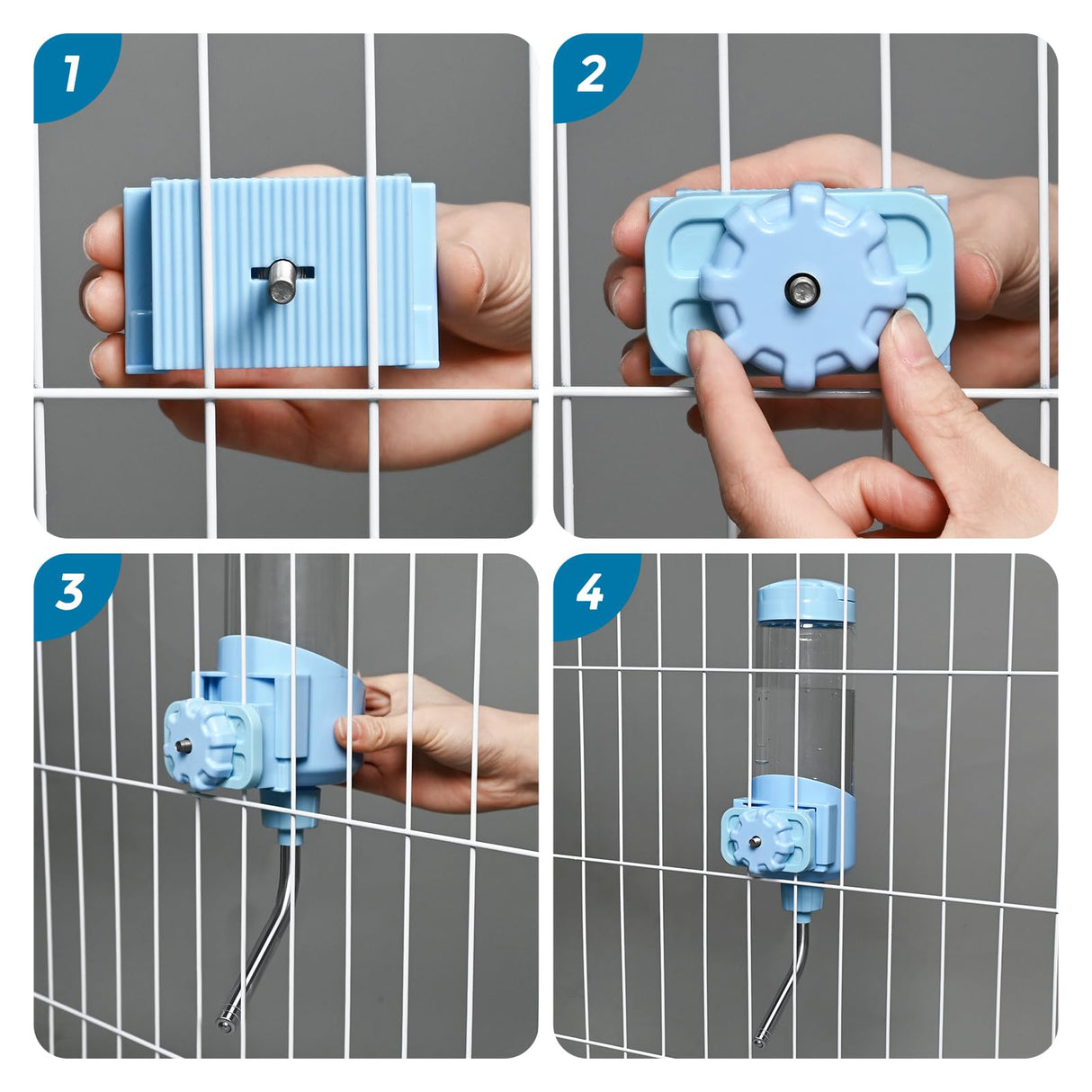 1

2

3

4