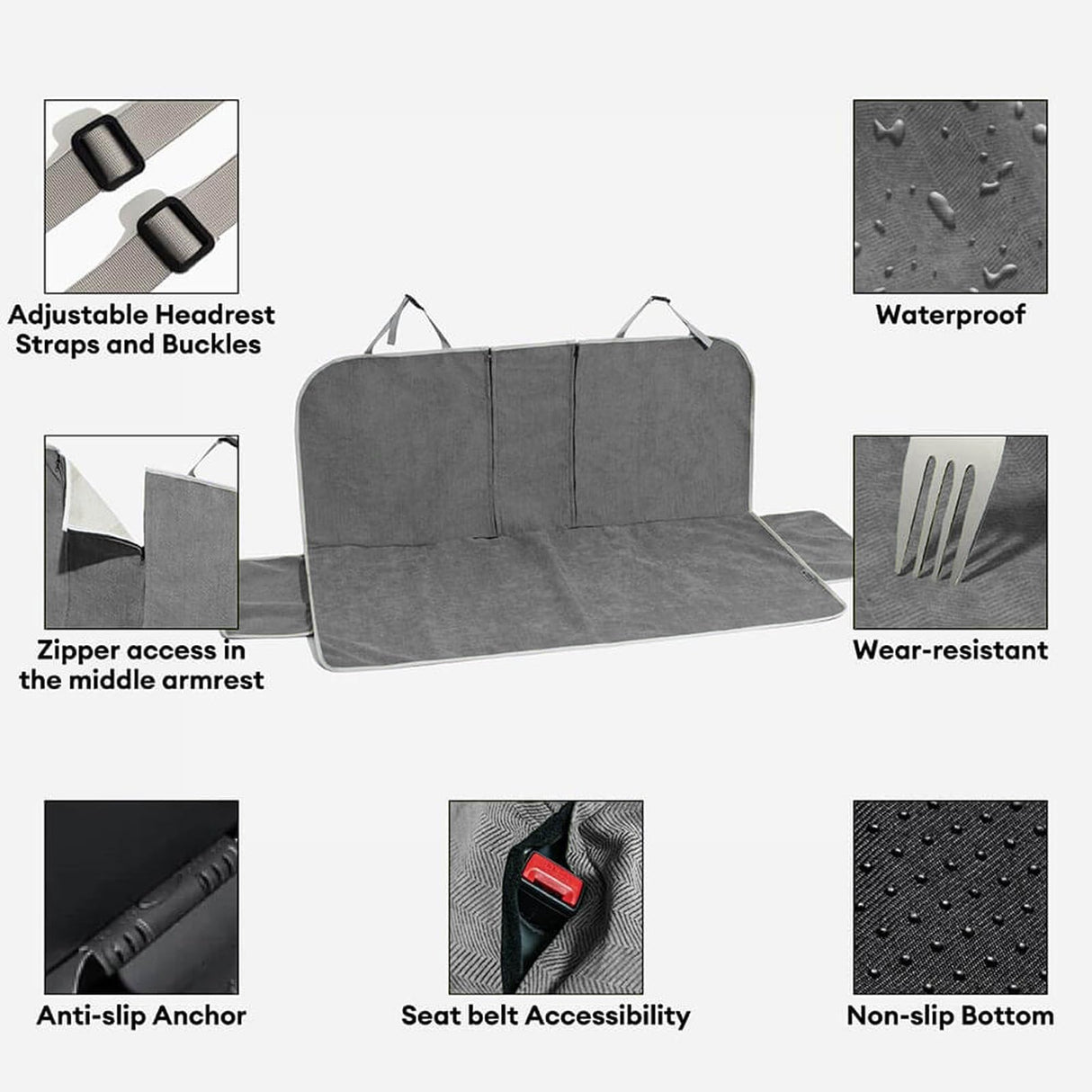 Adjustable Headrest Straps and Buckles

Waterproof

Zipper access in the middle armrest

Wear-resistant

Anti-slip Anchor

Seat belt Accessibility

Non-slip Bottom