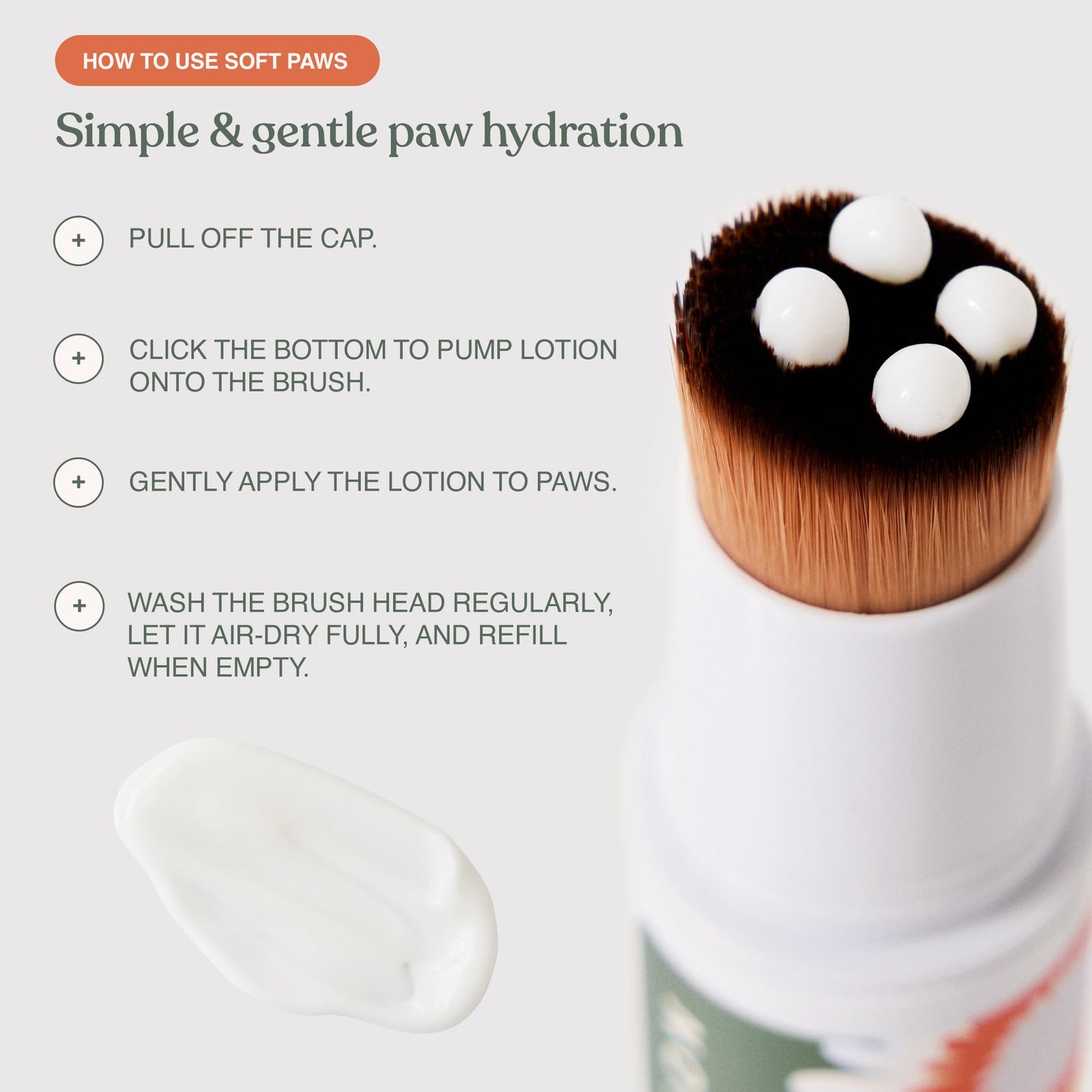 HOW TO USE SOFT PAWS

Simple & gentle paw hydration

+ PULL OFF THE CAP.

+ CLICK THE BOTTOM TO PUMP LOTION ONTO THE BRUSH.

+ GENTLY APPLY THE LOTION TO PAWS.

+ WASH THE BRUSH HEAD REGULARLY, LET IT AIR-DRY FULLY, AND REFILL WHEN EMPTY.