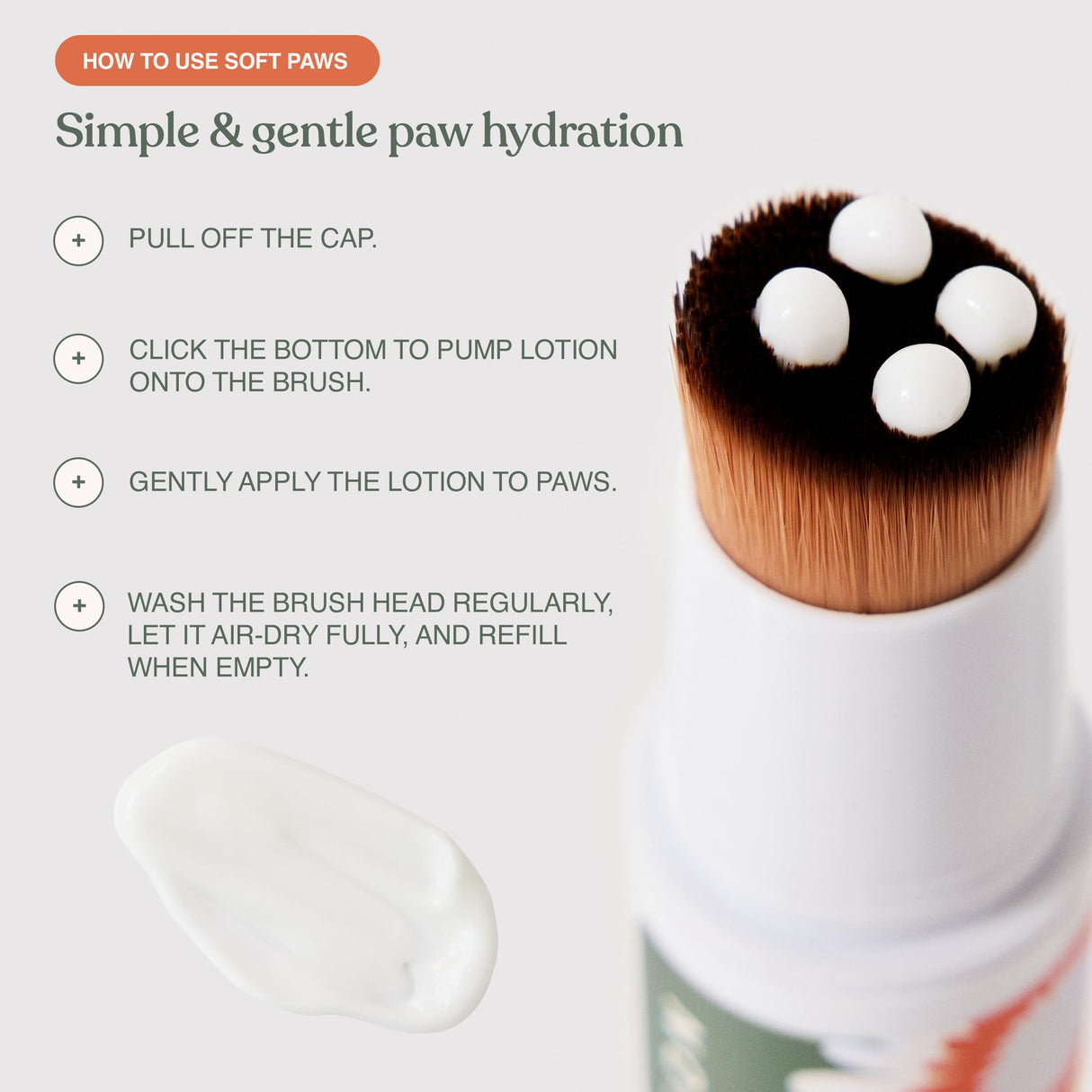 HOW TO USE SOFT PAWS

Simple & gentle paw hydration

+ PULL OFF THE CAP.

+ CLICK THE BOTTOM TO PUMP LOTION ONTO THE BRUSH.

+ GENTLY APPLY THE LOTION TO PAWS.

+ WASH THE BRUSH HEAD REGULARLY, LET IT AIR-DRY FULLY, AND REFILL WHEN EMPTY.