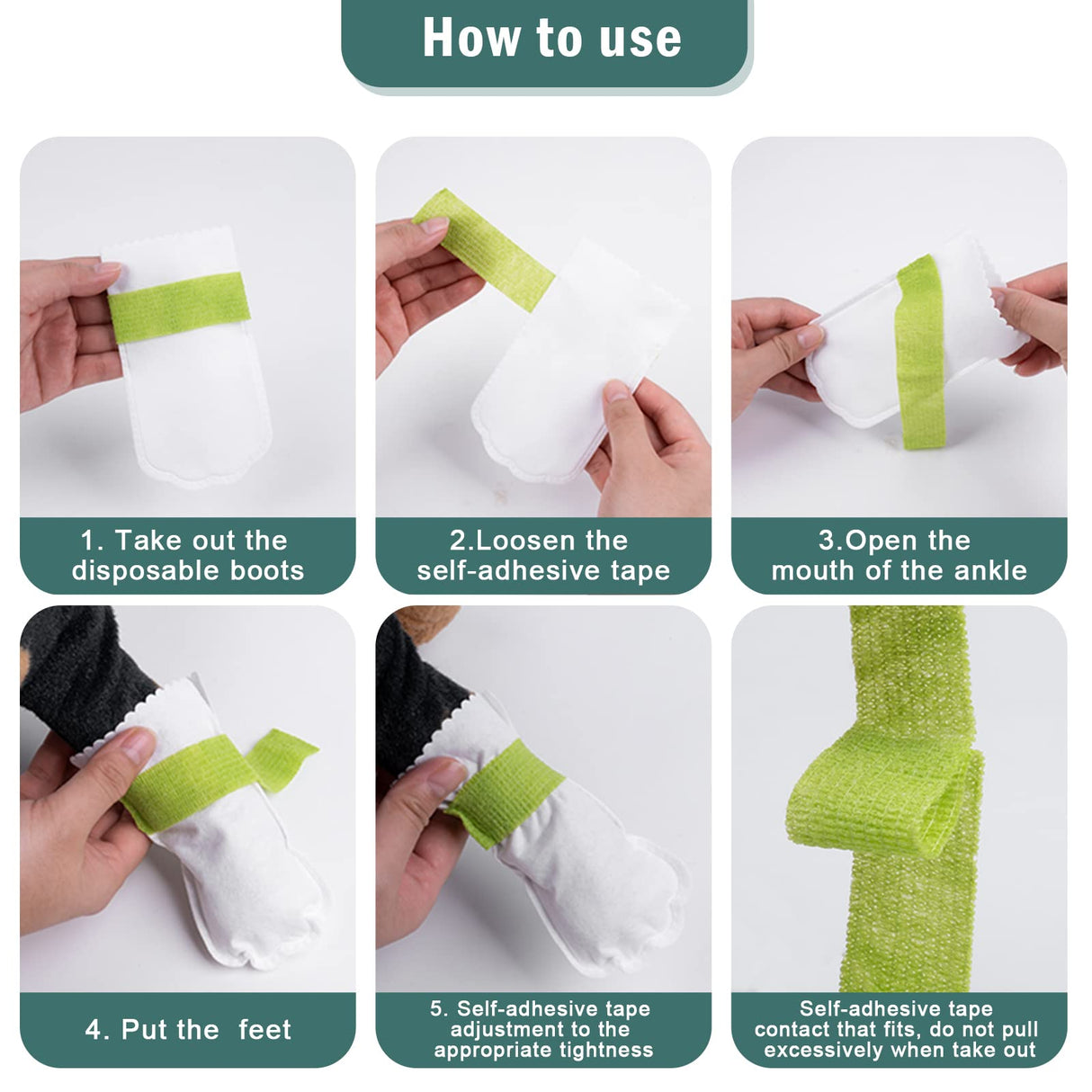 How to use

1. Take out the disposable boots

2.Loosen the self-adhesive tape

3.Open the mouth of the ankle

4. Put the feet

5. Self-adhesive tape adjustment to the appropriate tightness

Self-adhesive tape contact that fits, do not pull excessively when take out