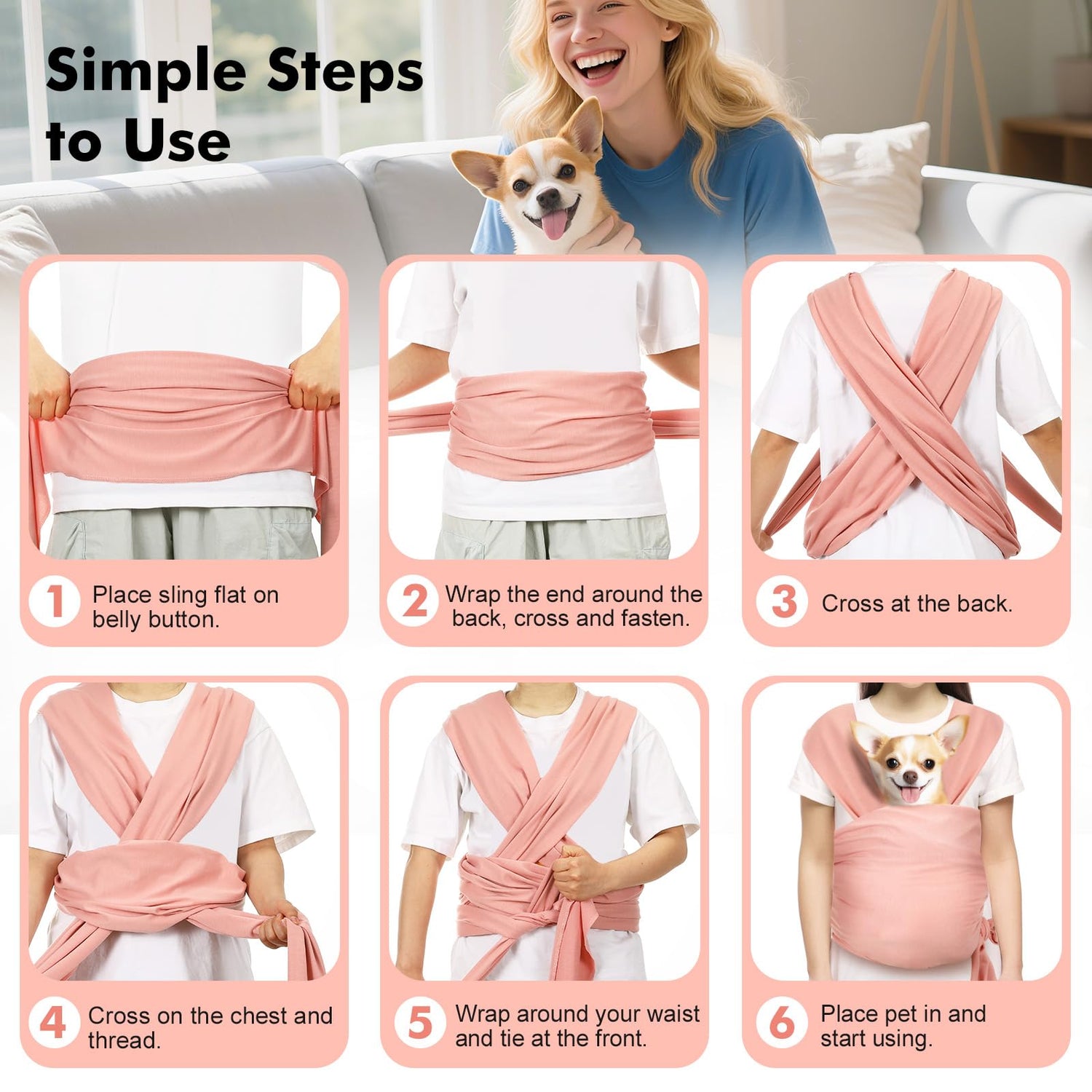 Simple Steps to Use

1 Place sling flat on belly button.

2 Wrap the end around the back, cross and fasten.

3 Cross at the back.

4 Cross on the chest and thread.

5 Wrap around your waist and tie at the front.

6 Place pet in and start using.