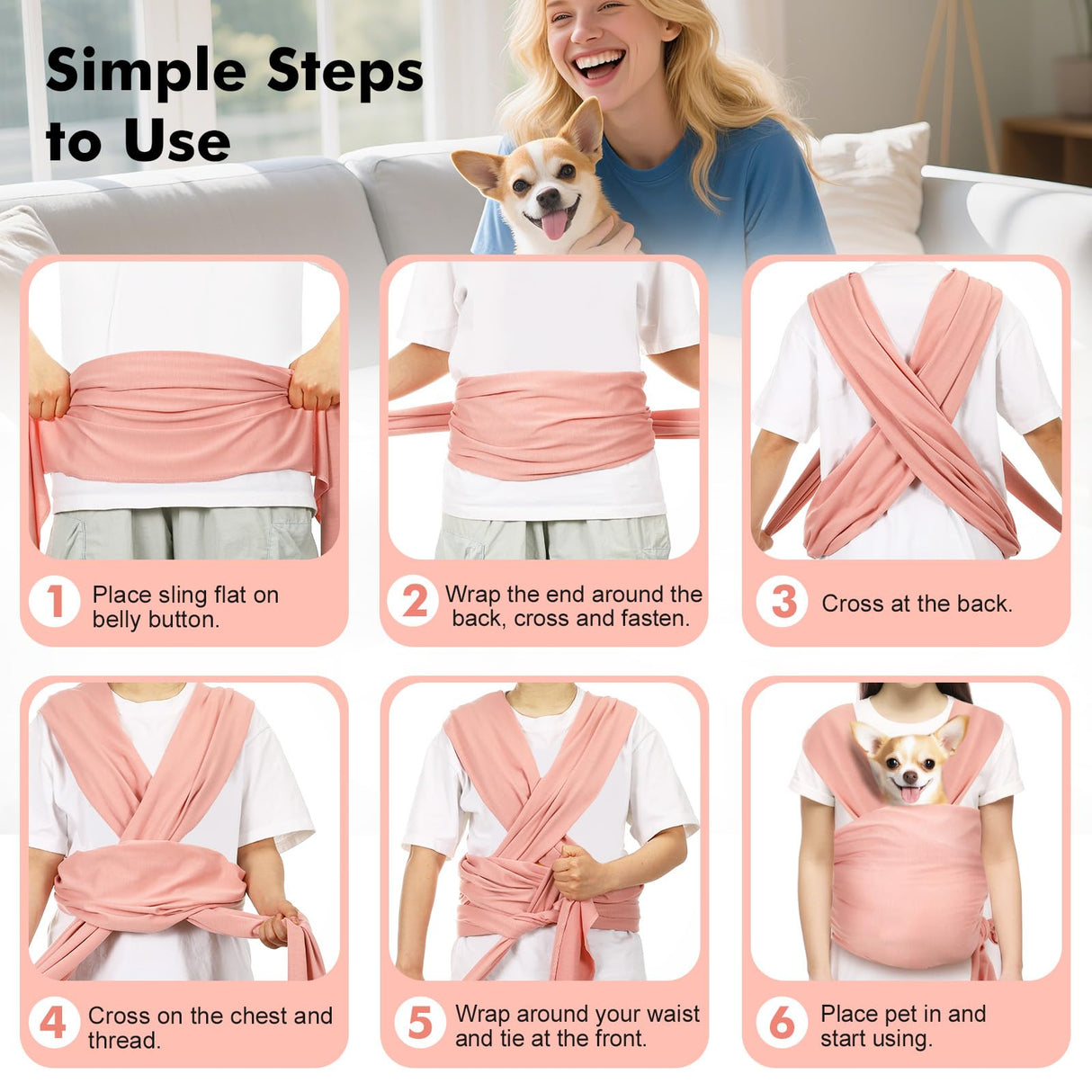 Simple Steps to Use

1 Place sling flat on belly button.

2 Wrap the end around the back, cross and fasten.

3 Cross at the back.

4 Cross on the chest and thread.

5 Wrap around your waist and tie at the front.

6 Place pet in and start using.