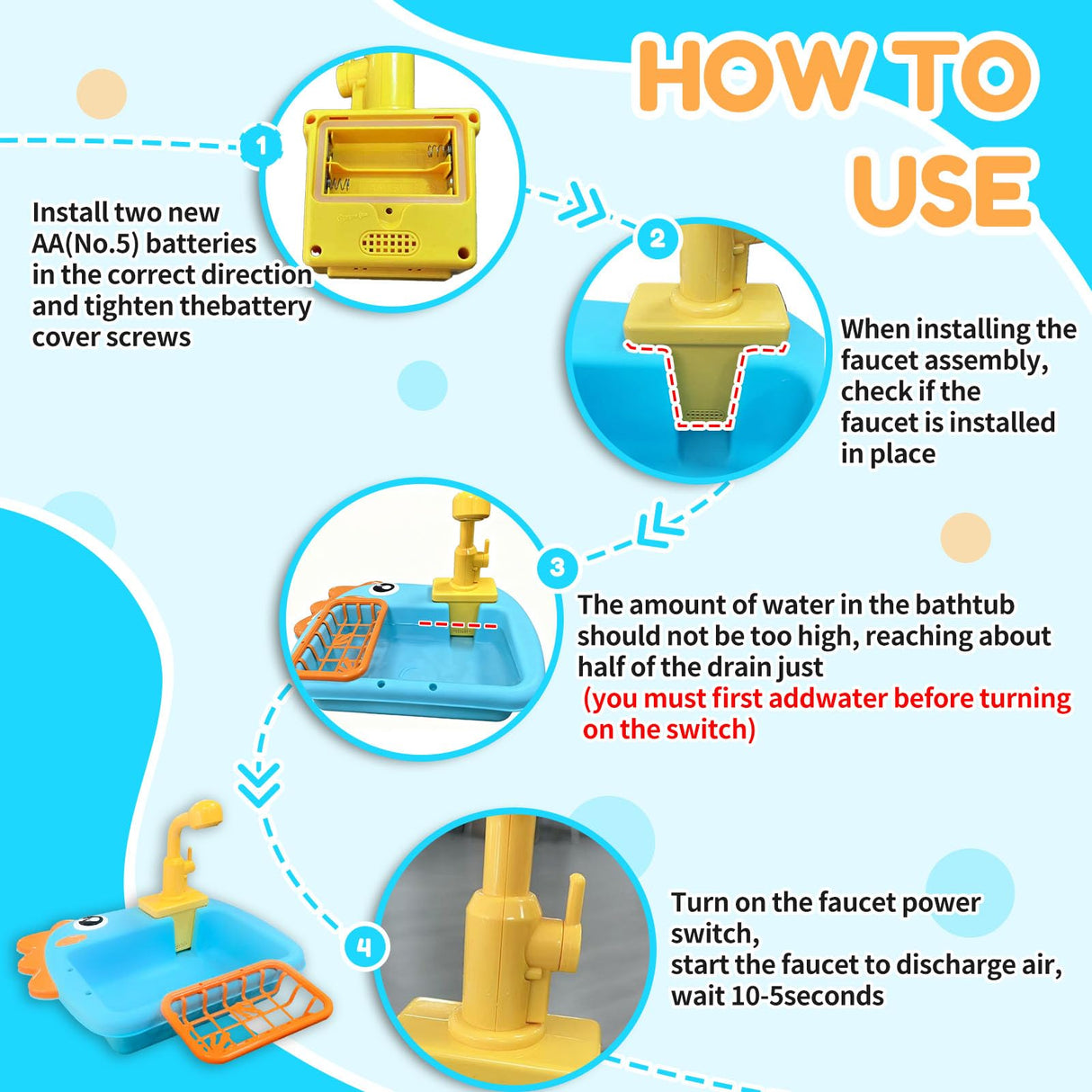 HOW TO USE

1

Install two new AA(No.5) batteries in the correct direction and tighten thebattery cover screws

2

When installing the faucet assembly, check if the faucet is installed in place

3

The amount of water in the bathtub should not be too high, reaching about half of the drain just
(you must first addwater before turning on the switch)

4

Turn on the faucet power switch,
start the faucet to discharge air,
wait 10-5seconds