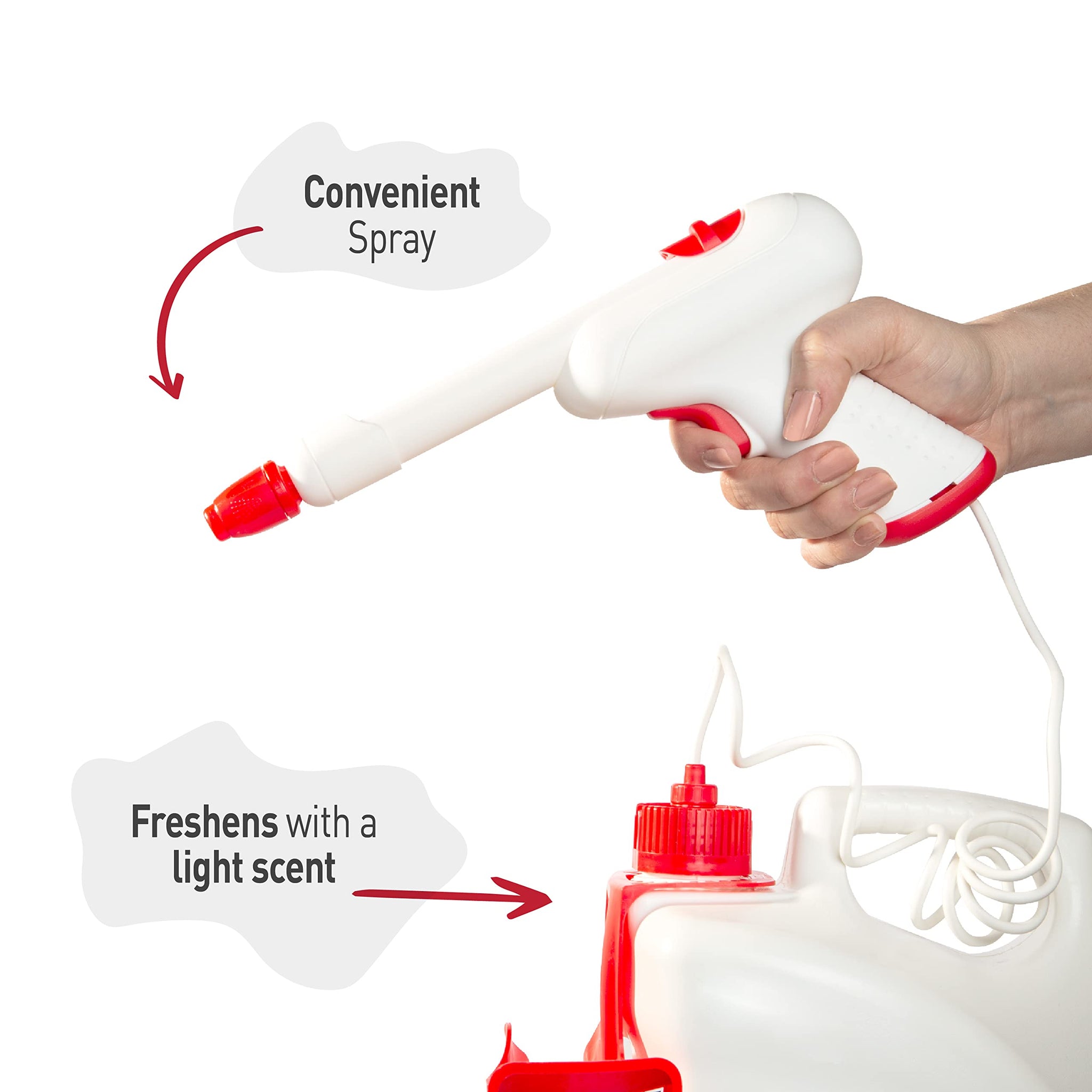 Convenient
Spray

Freshens with a light scent