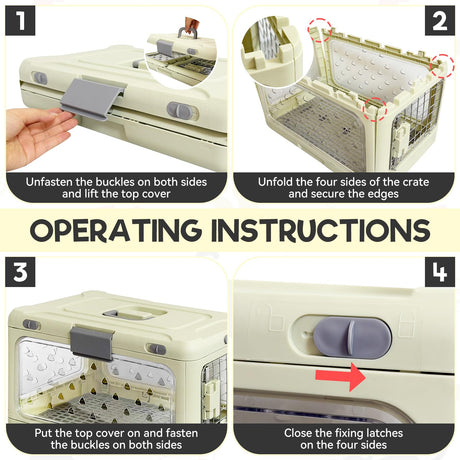 1

Unfasten the buckles on both sides and lift the top cover

2

Unfold the four sides of the crate and secure the edges

OPERATING INSTRUCTIONS

3

Put the top cover on and fasten the buckles on both sides

4

Close the fixing latches on the four sides