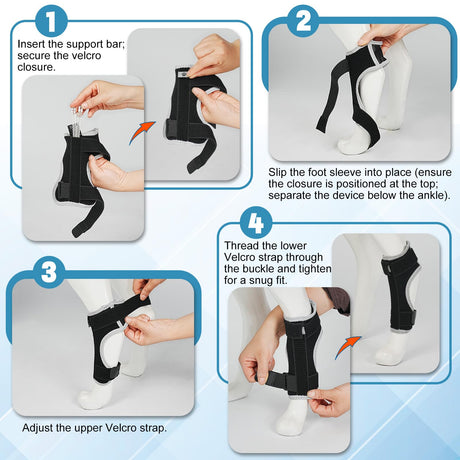 1

Insert the support bar; secure the velcro closure.

2

Slip the foot sleeve into place (ensure the closure is positioned at the top; separate the device below the ankle).

3

Adjust the upper Velcro strap.

4

Thread the lower Velcro strap through the buckle and tighten for a snug fit.