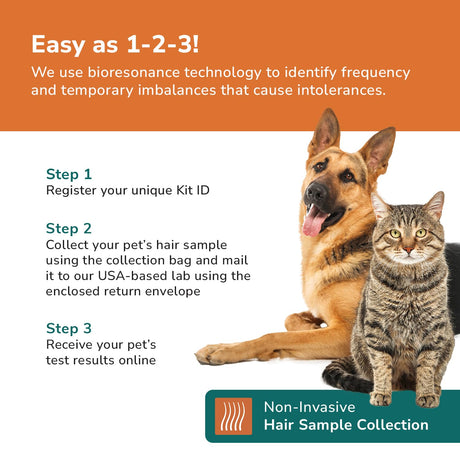 Easy as 1-2-3!
We use bioresonance technology to identify frequency and temporary imbalances that cause intolerances.

Step 1
Register your unique Kit ID

Step 2
Collect your pet's hair sample using the collection bag and mail it to our USA-based lab using the enclosed return envelope

Step 3
Receive your pet's test results online

Non-Invasive
Hair Sample Collection