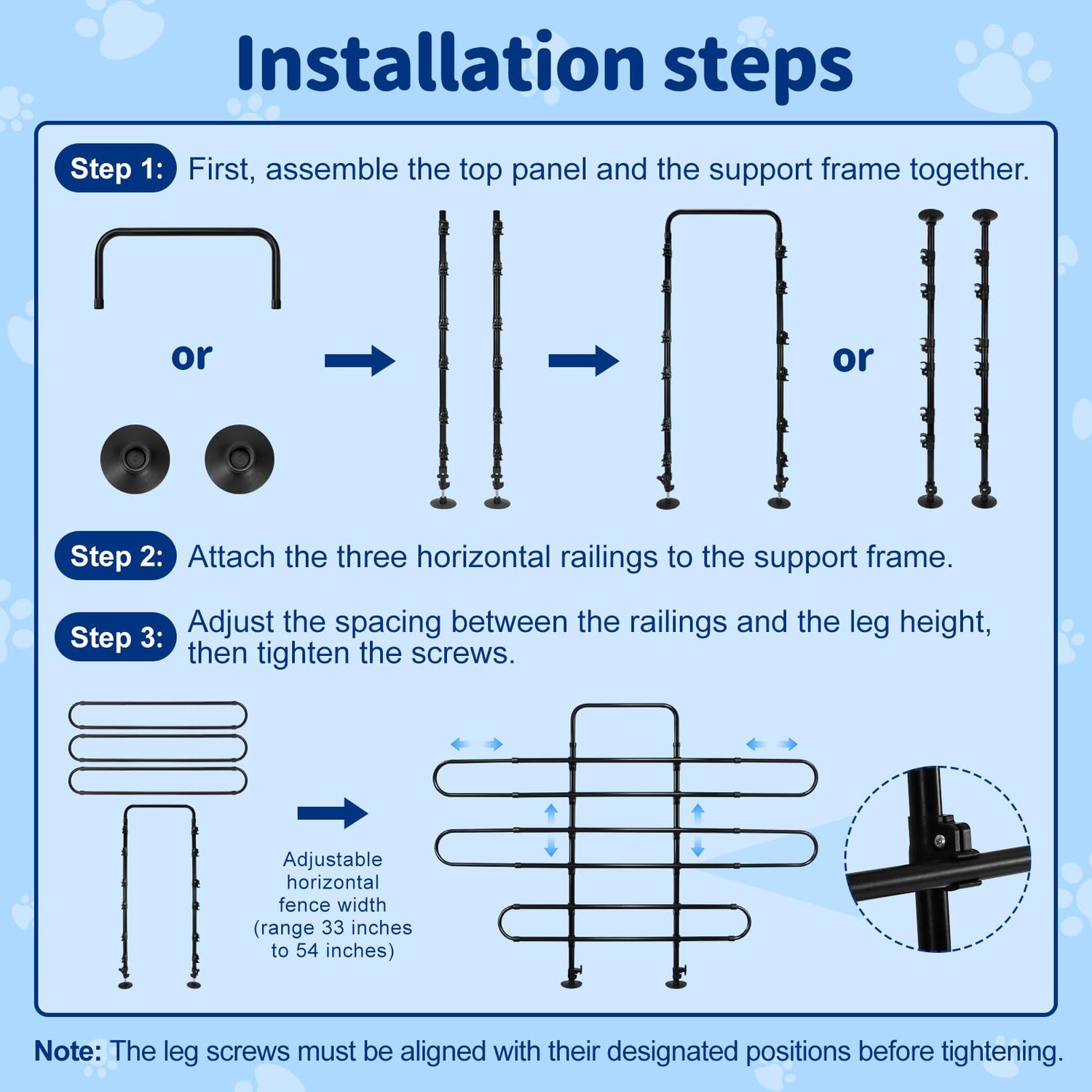 Installation steps

Step 1: First, assemble the top panel and the support frame together.

or

or

Step 2: Attach the three horizontal railings to the support frame.

Step 3: Adjust the spacing between the railings and the leg height, then tighten the screws.

Adjustable horizontal fence width (range 33 inches to 54 inches)

Note: The leg screws must be aligned with their designated positions before tightening.