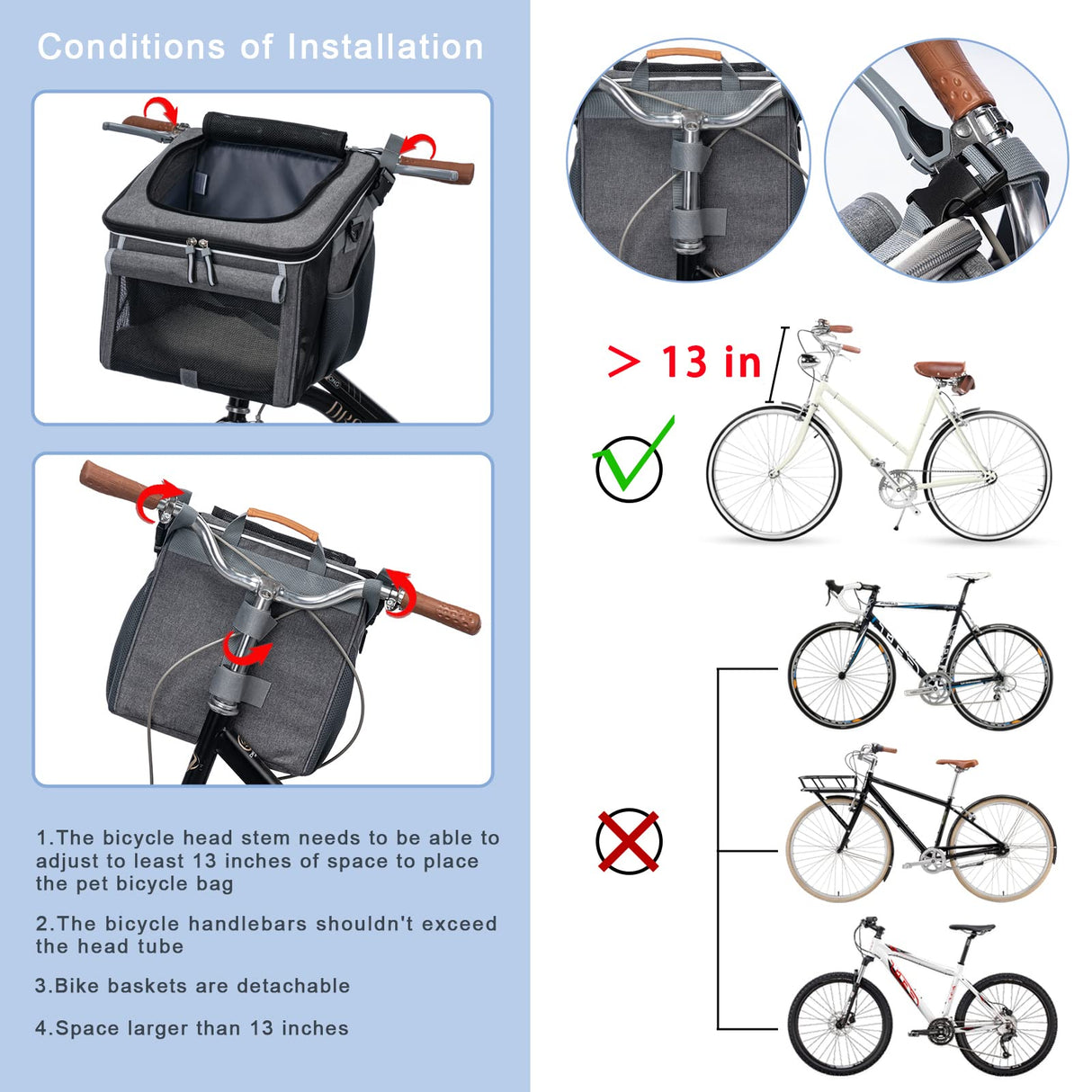 Conditions of Installation

1.The bicycle head stem needs to be able to adjust to least 13 inches of space to place the pet bicycle bag

2.The bicycle handlebars shouldn't exceed the head tube

3.Bike baskets are detachable

4.Space larger than 13 inches

> 13 in