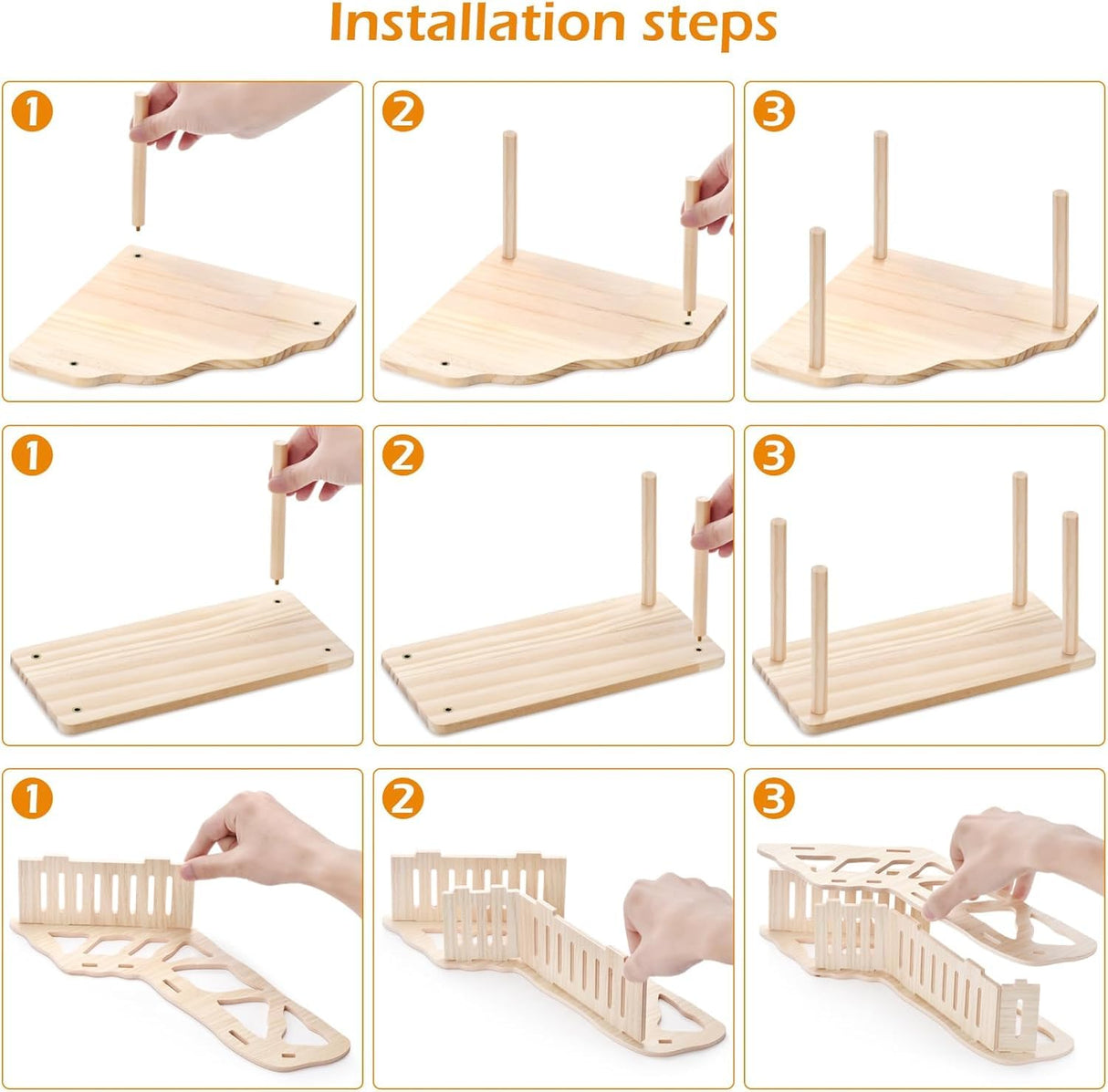 Installation steps

1

2

3

1

2

3

1

2

3