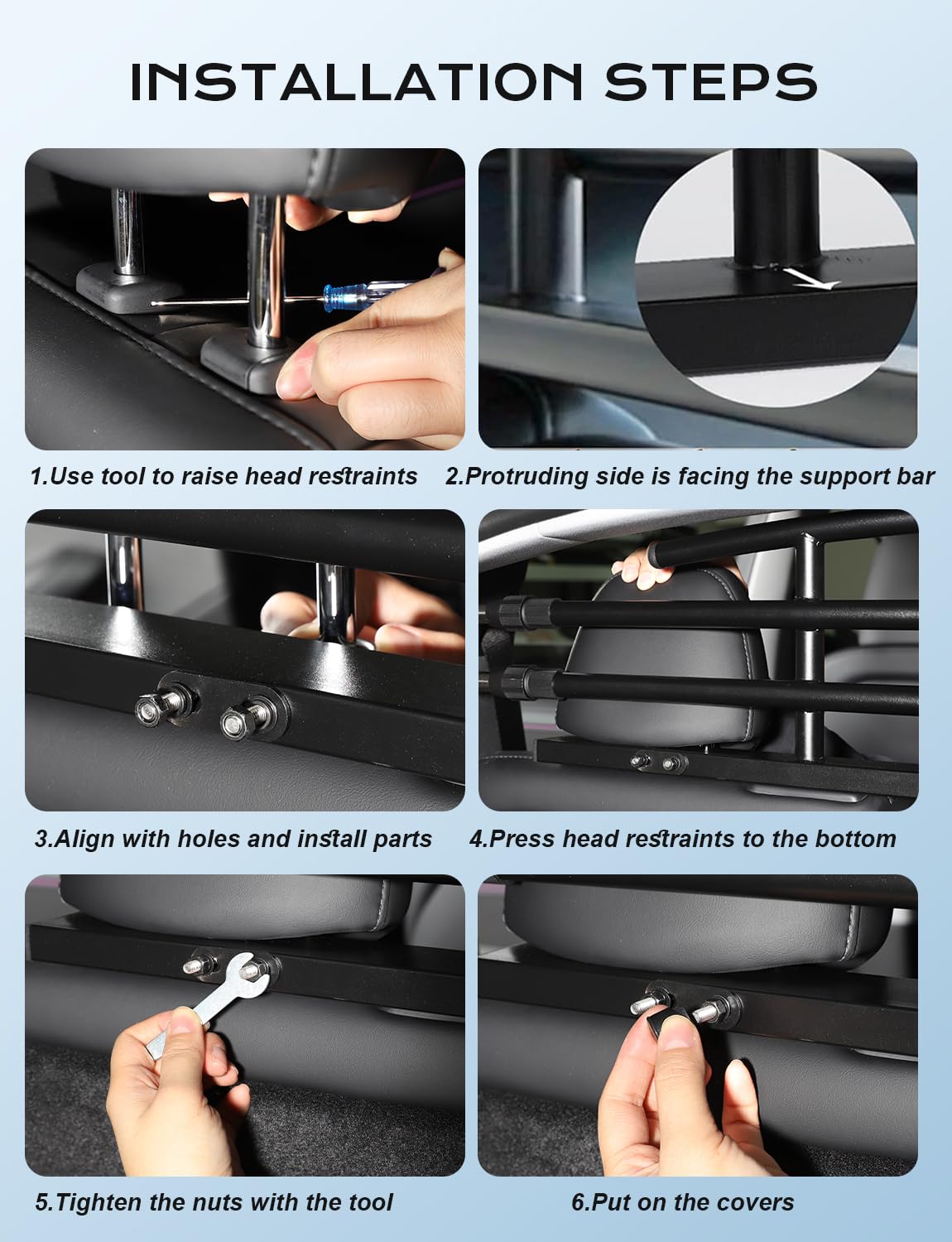 INSTALLATION STEPS

1.Use tool to raise head restraints

2.Protruding side is facing the support bar

3.Align with holes and install parts

4.Press head restraints to the bottom

5.Tighten the nuts with the tool

6.Put on the covers