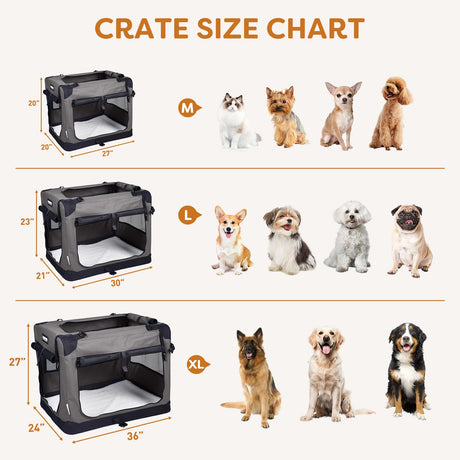 CRATE SIZE CHART

20"
20"
27"
M

23"
21"
30"
L

27"
24"
36"
XL