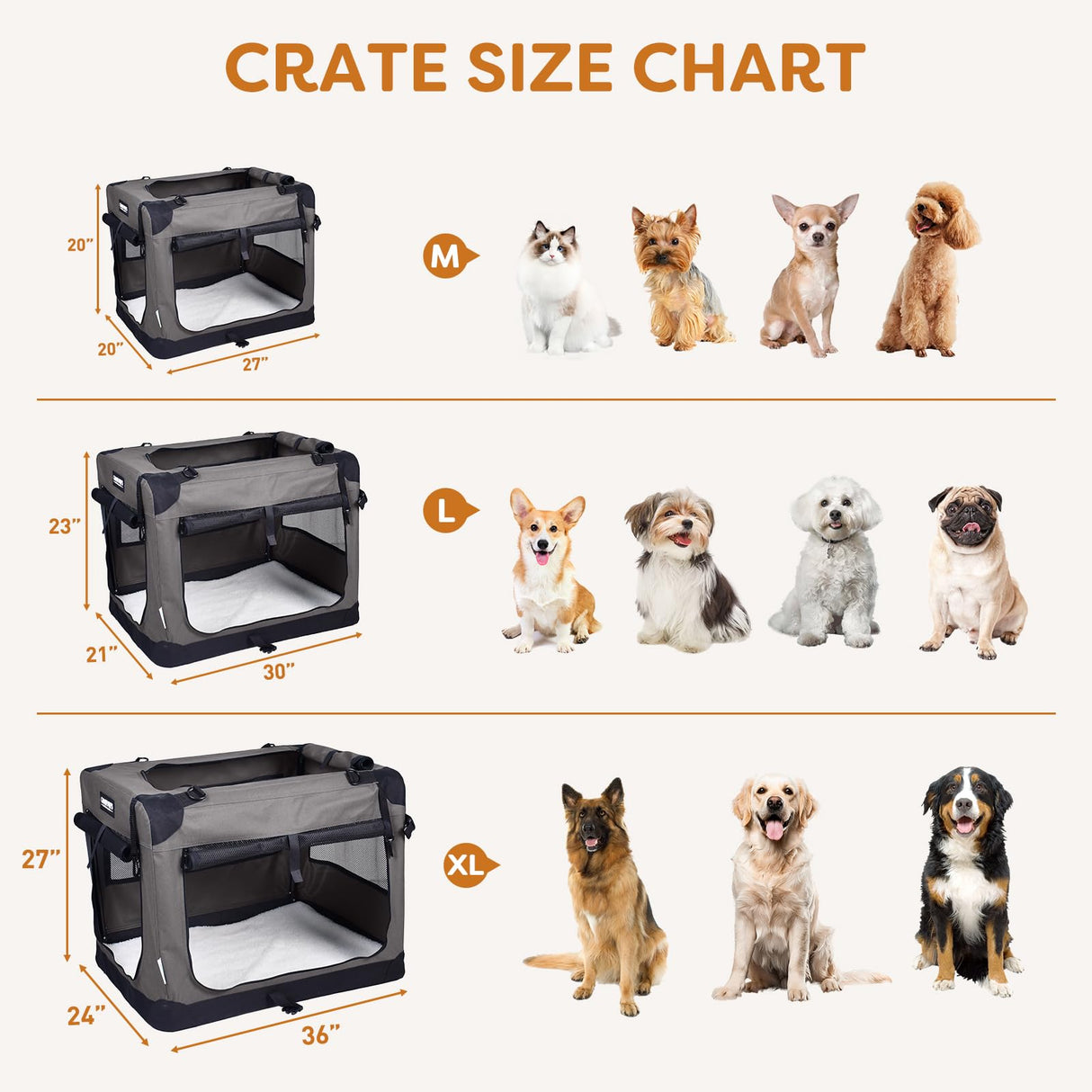 CRATE SIZE CHART

20"
20"
27"
M

23"
21"
30"
L

27"
24"
36"
XL