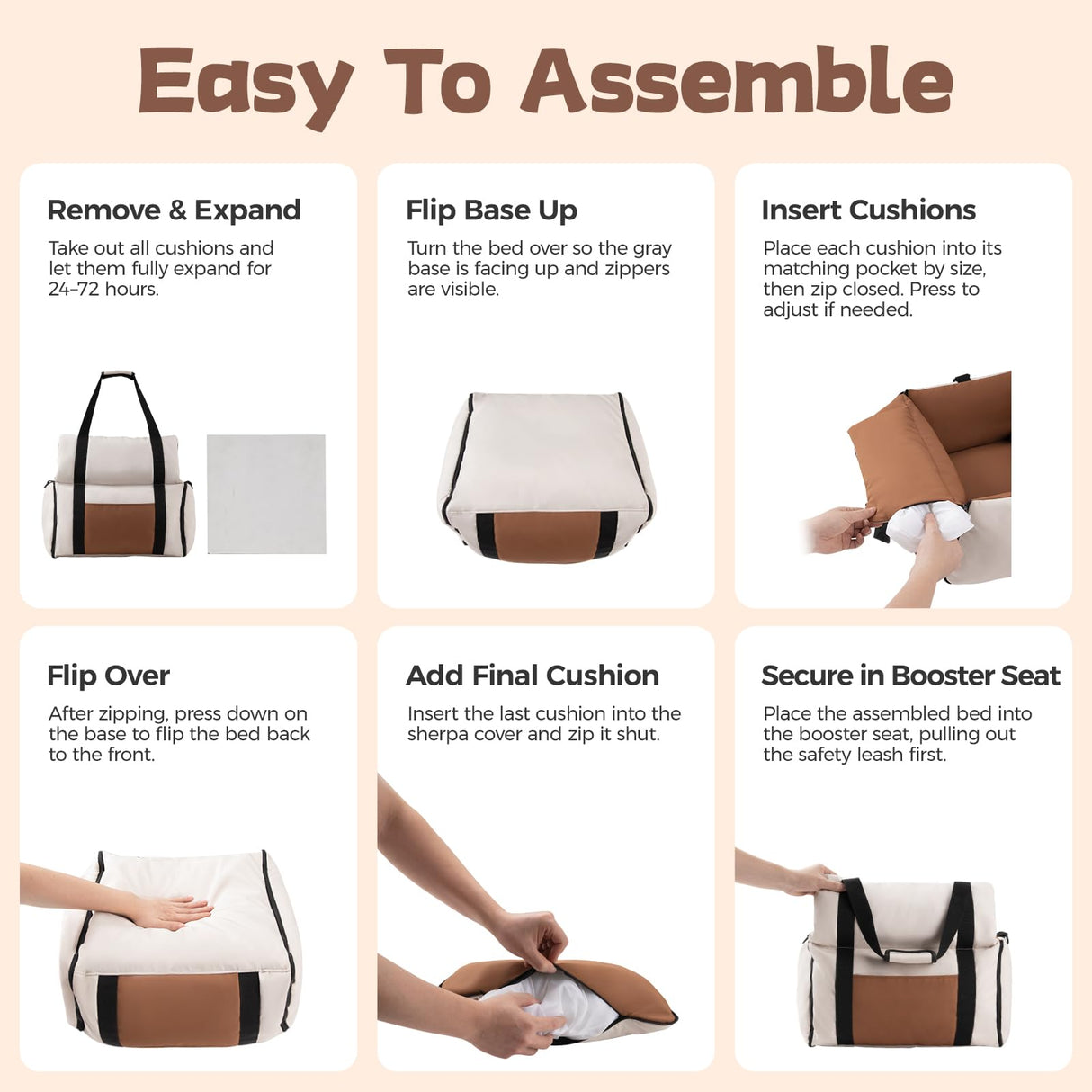 Easy To Assemble

Remove & Expand
Take out all cushions and let them fully expand for 24-72 hours.

Flip Base Up
Turn the bed over so the gray base is facing up and zippers are visible.

Insert Cushions
Place each cushion into its matching pocket by size, then zip closed. Press to adjust if needed.

Flip Over
After zipping, press down on the base to flip the bed back to the front.

Add Final Cushion
Insert the last cushion into the sherpa cover and zip it shut.

Secure in Booster Seat
Place the assembled bed into the booster seat, pulling out the safety leash first.