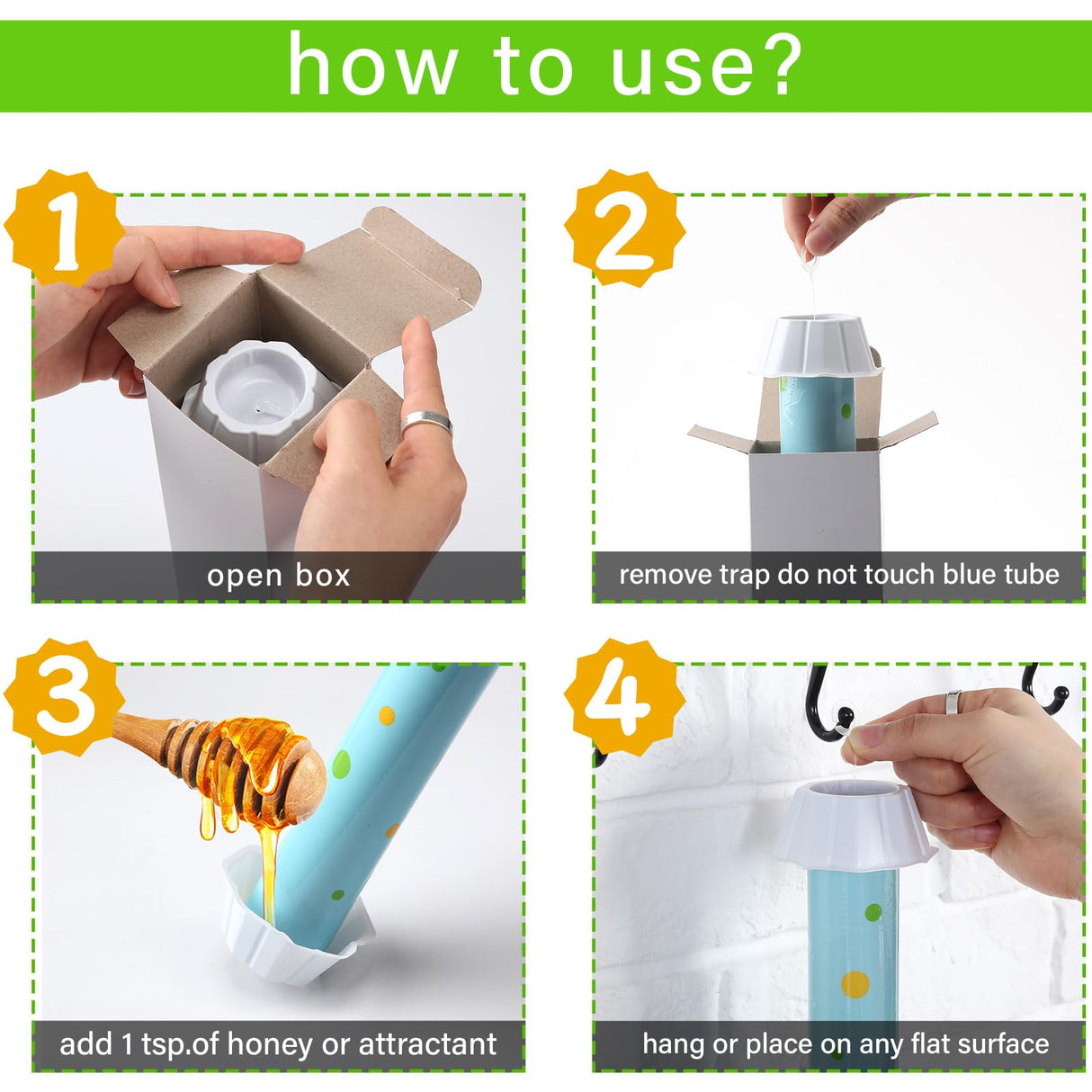 how to use?

1

open box

2

remove trap do not touch blue tube

3

add 1 tsp.of honey or attractant

4

hang or place on any flat surface