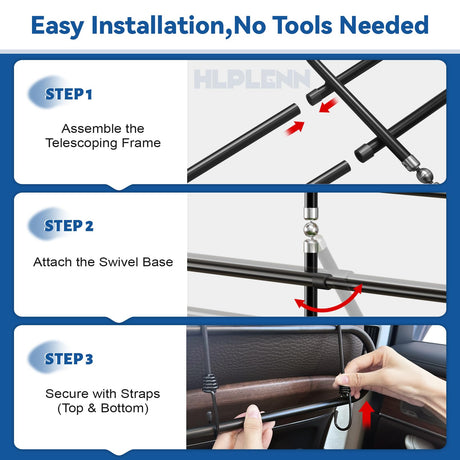 Easy Installation,No Tools Needed

STEP 1

Assemble the Telescoping Frame

HLPLENN

STEP 2

Attach the Swivel Base

STEP 3

Secure with Straps (Top & Bottom)