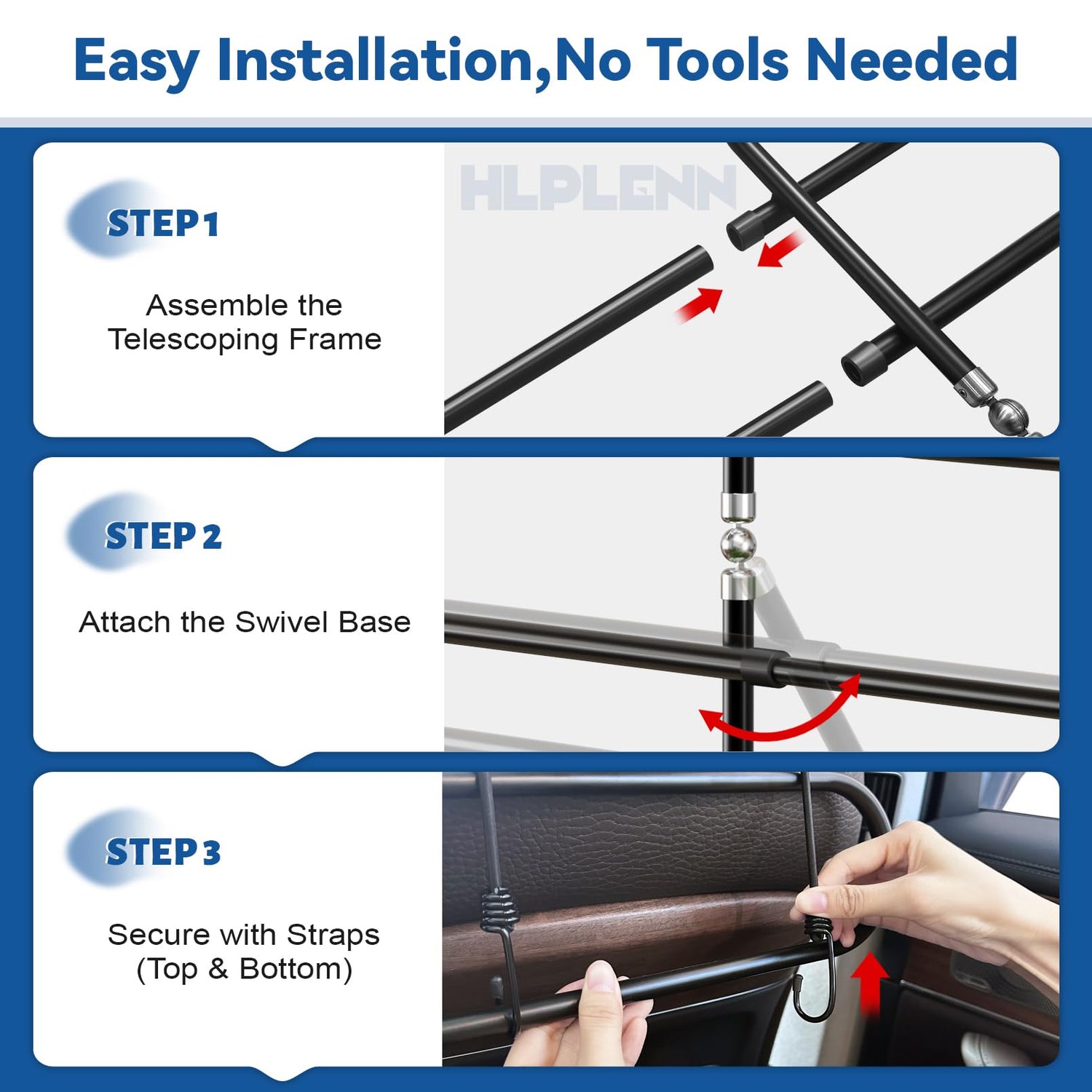 Easy Installation,No Tools Needed

STEP 1

Assemble the Telescoping Frame

HLPLENN

STEP 2

Attach the Swivel Base

STEP 3

Secure with Straps (Top & Bottom)