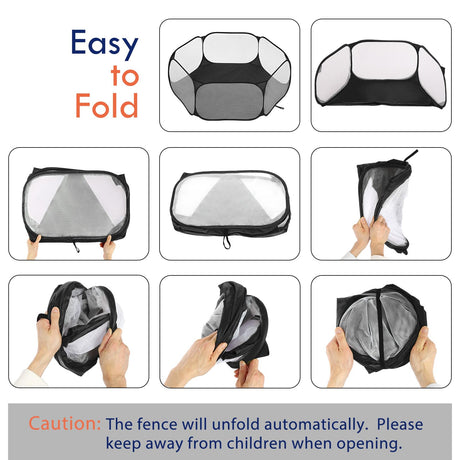 Easy to Fold

Caution: The fence will unfold automatically. Please keep away from children when opening.