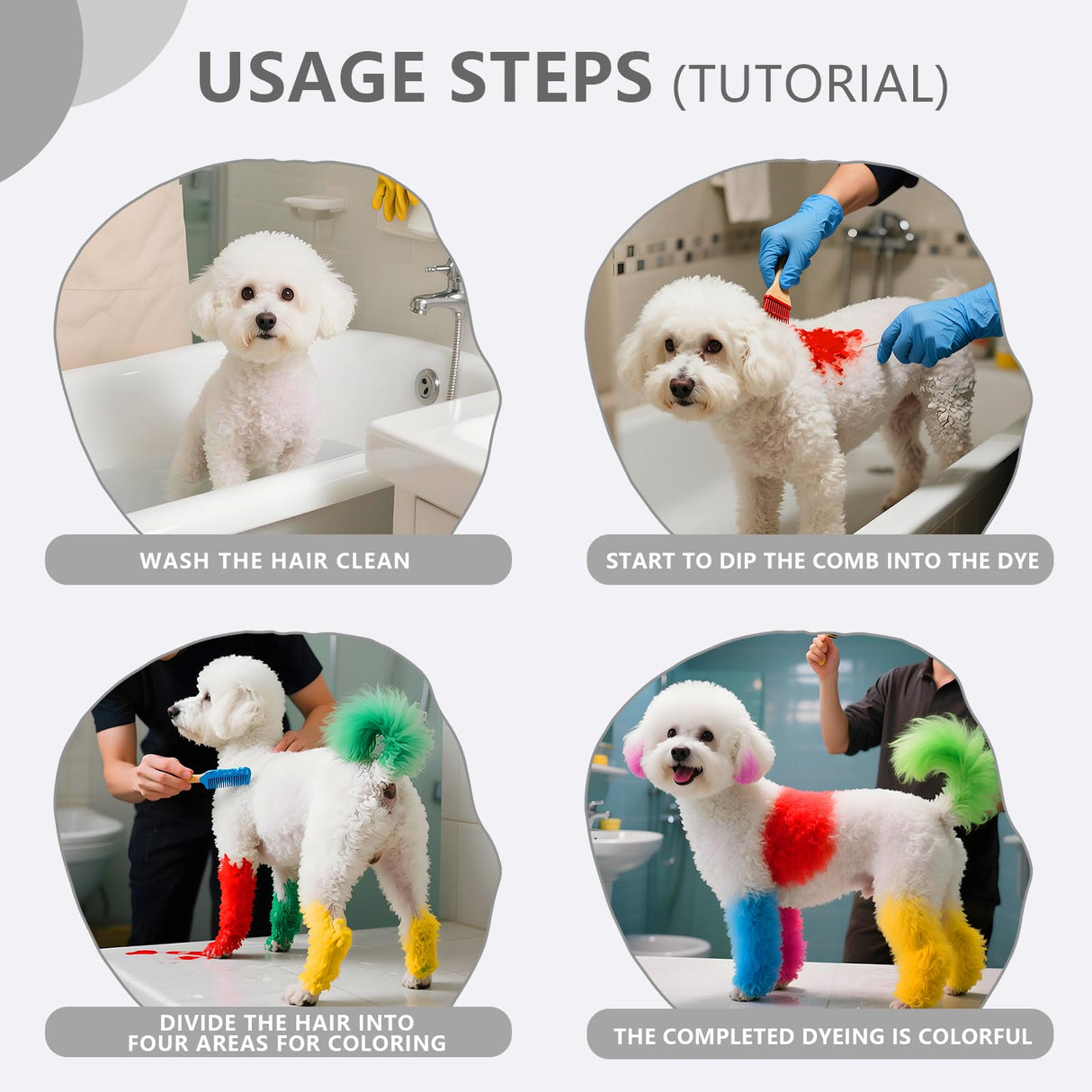 USAGE STEPS (TUTORIAL)

WASH THE HAIR CLEAN

START TO DIP THE COMB INTO THE DYE

DIVIDE THE HAIR INTO FOUR AREAS FOR COLORING

THE COMPLETED DYEING IS COLORFUL