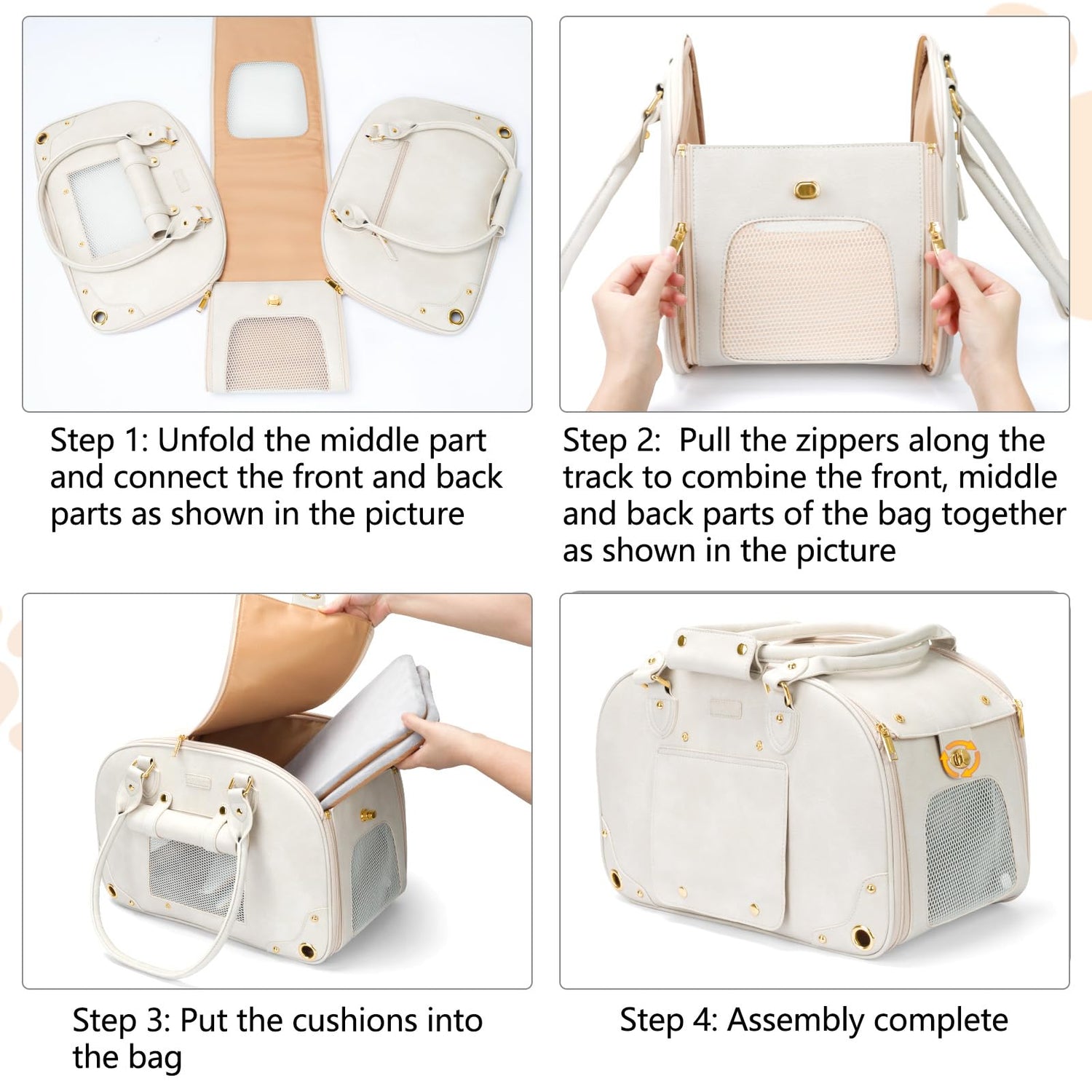 Step 1: Unfold the middle part and connect the front and back parts as shown in the picture

Step 2: Pull the zippers along the track to combine the front, middle and back parts of the bag together as shown in the picture

Step 3: Put the cushions into the bag

Step 4: Assembly complete