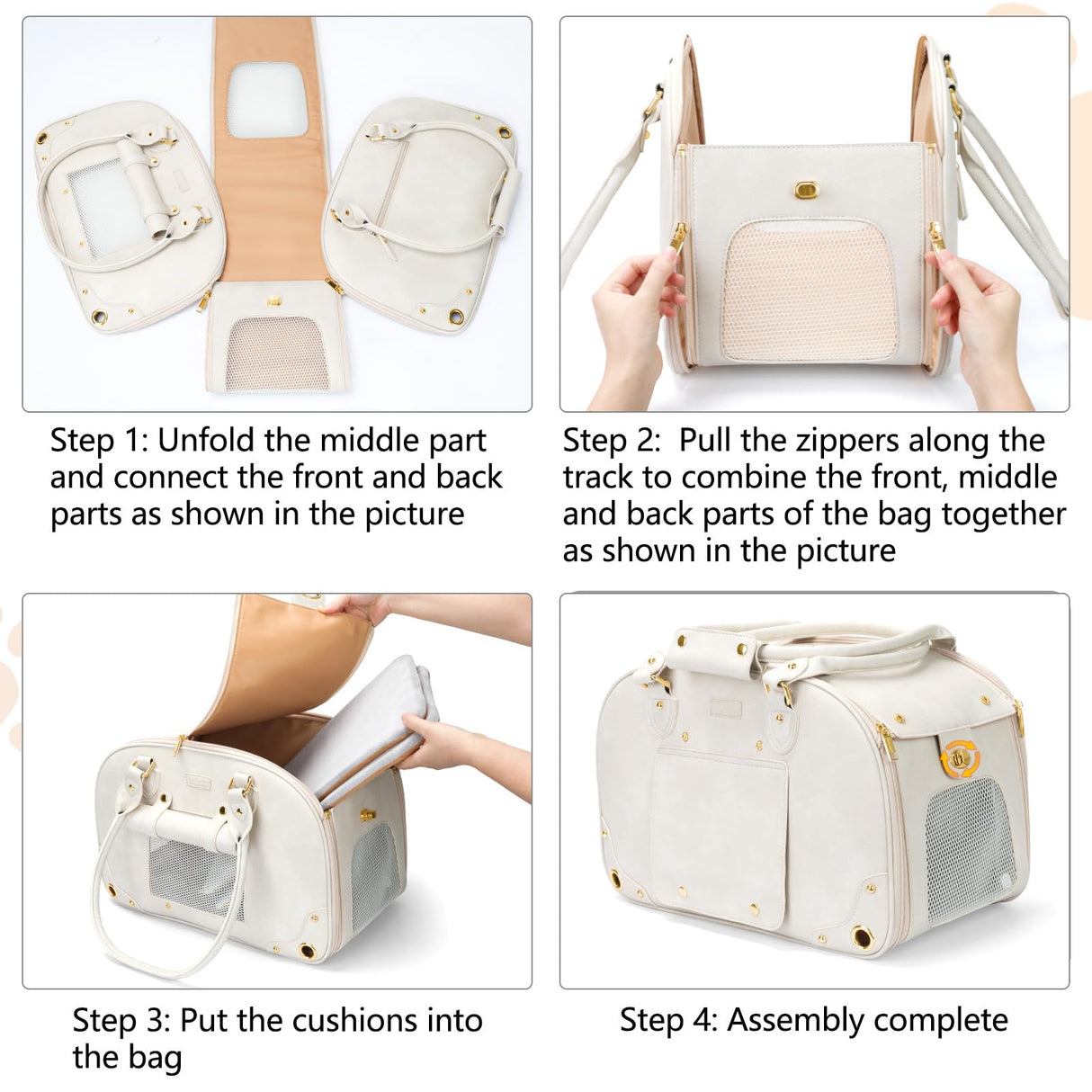 Step 1: Unfold the middle part and connect the front and back parts as shown in the picture

Step 2:  Pull the zippers along the track to combine the front, middle and back parts of the bag together as shown in the picture

Step 3: Put the cushions into the bag

Step 4: Assembly complete