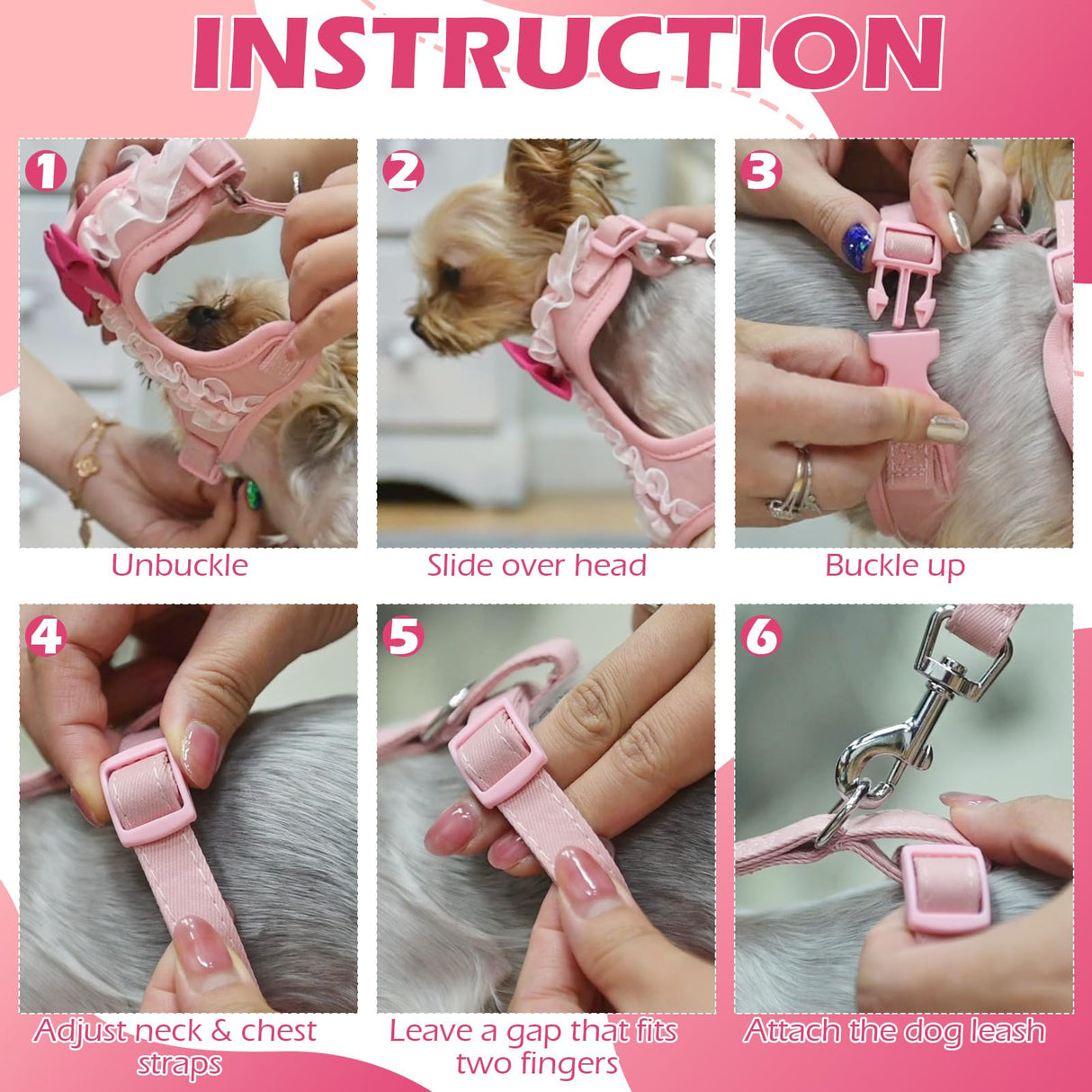 INSTRUCTION

1
Unbuckle

2
Slide over head

3
Buckle up

4
Adjust neck & chest straps

5
Leave a gap that fits two fingers

6
Attach the dog leash