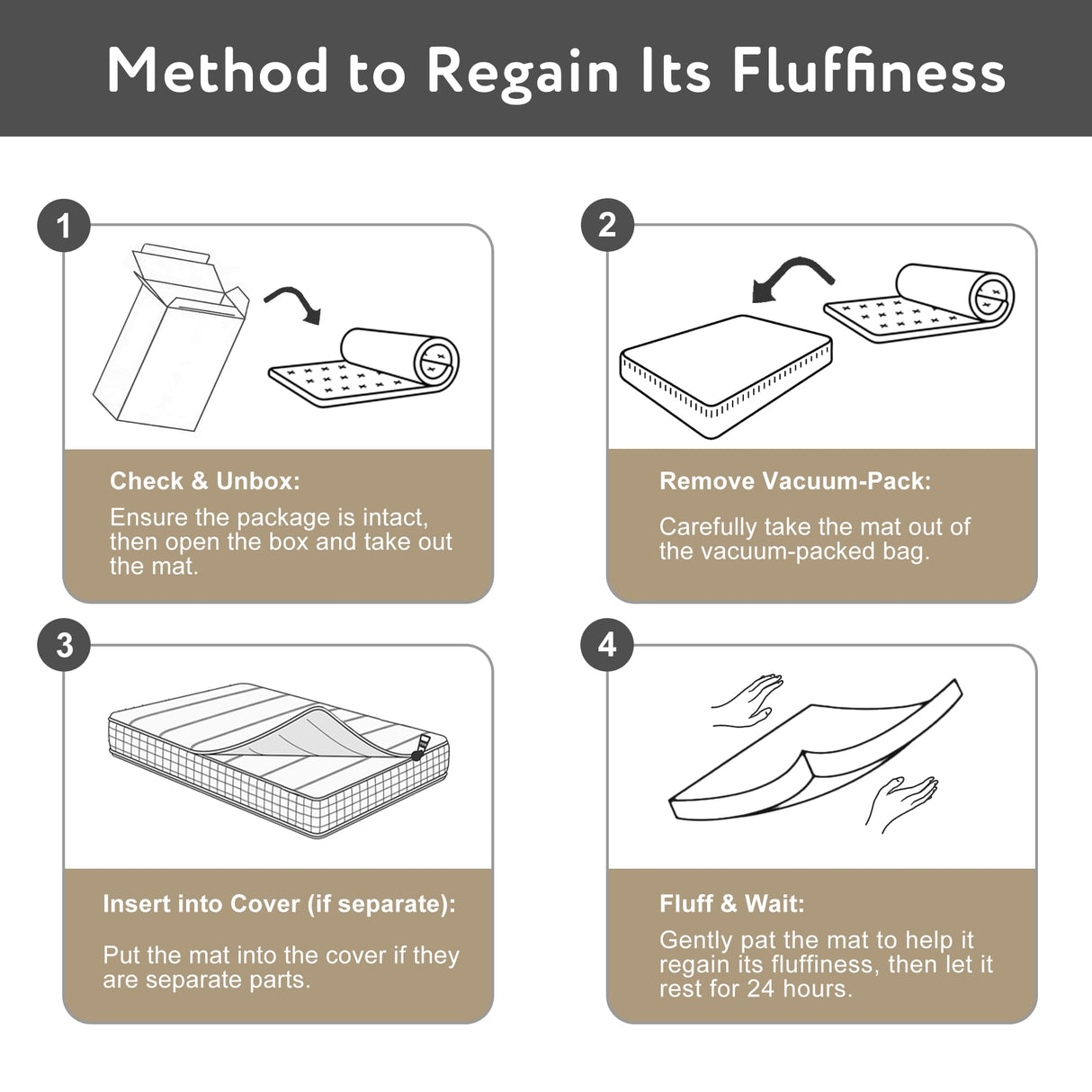 Method to Regain Its Fluffiness

1

Check & Unbox:

Ensure the package is intact, then open the box and take out the mat.

2

Remove Vacuum-Pack:

Carefully take the mat out of the vacuum-packed bag.

3

Insert into Cover (if separate):

Put the mat into the cover if they are separate parts.

4

Fluff & Wait:

Gently pat the mat to help it regain its fluffiness, then let it rest for 24 hours.