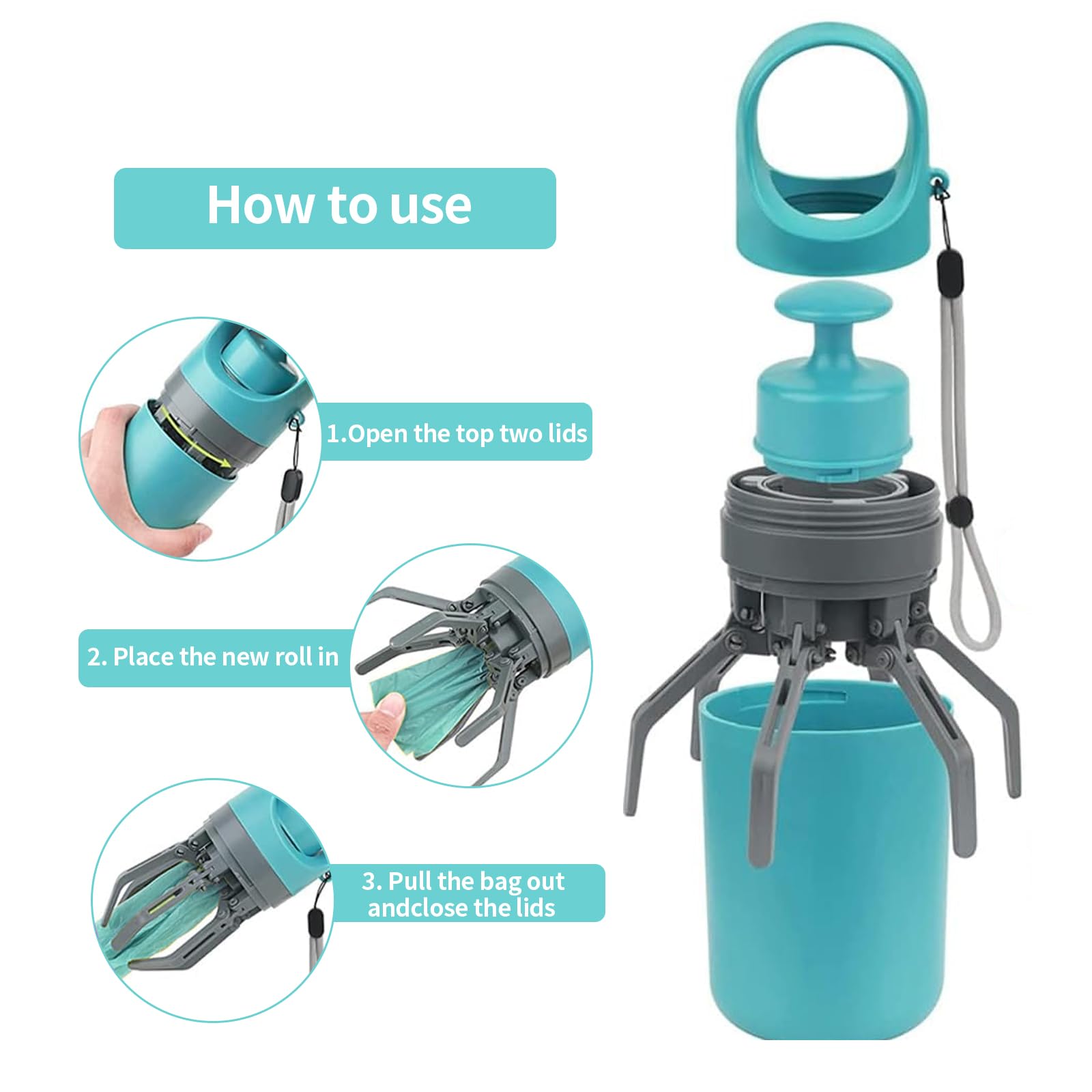 How to use

1.Open the top two lids

2. Place the new roll in

3. Pull the bag out andclose the lids