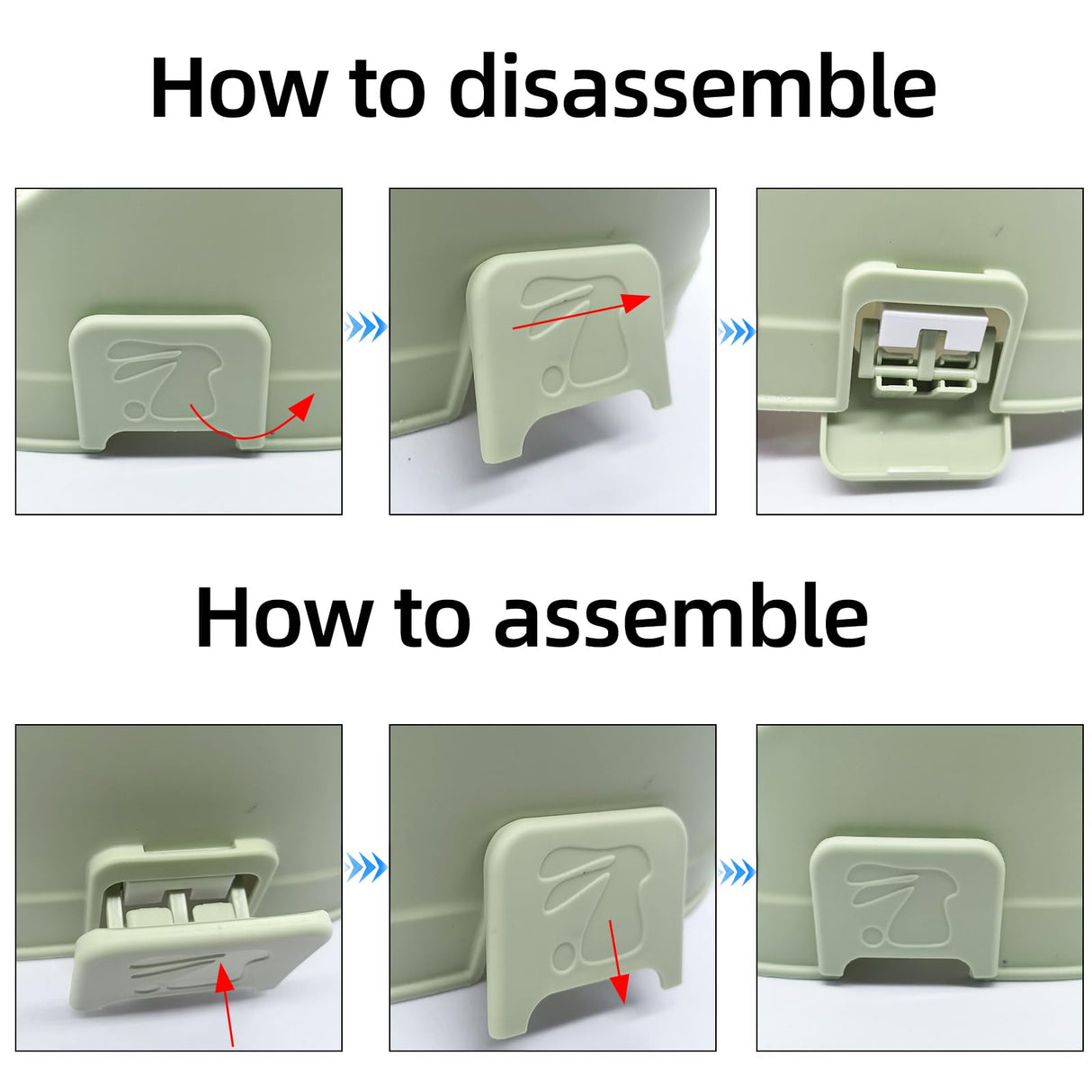 How to disassemble

How to assemble